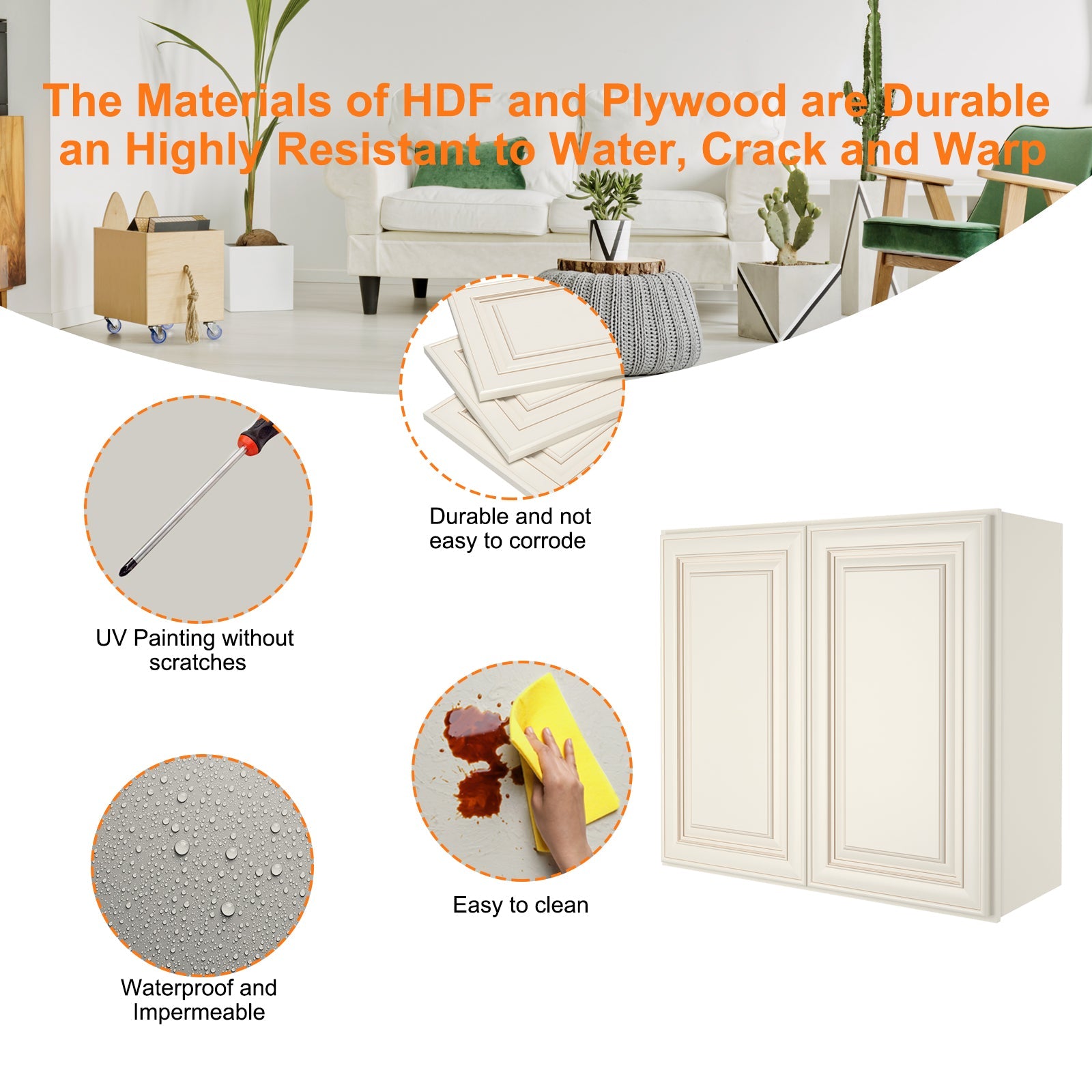 The Materials of HDF and Plywood are Durable an Highly Resistant to Water, Crack and Warp

Durable and not easy to corrode

UV Painting without scratches

Easy to clean

Waterproof and Impermeable