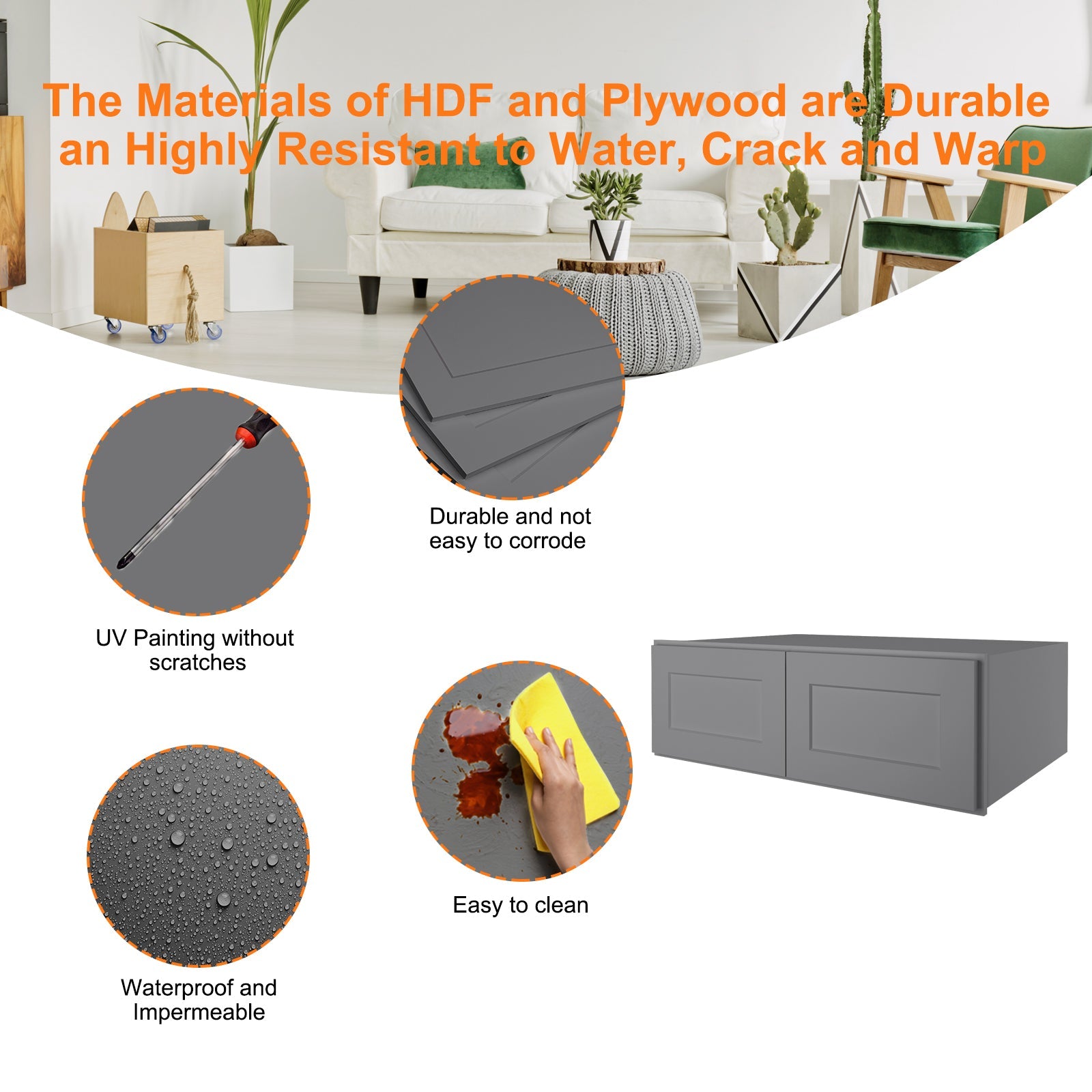 The Materials of HDF and Plywood are Durable an Highly Resistant to Water, Crack and Warp

Durable and not easy to corrode

UV Painting without scratches

Easy to clean

Waterproof and Impermeable