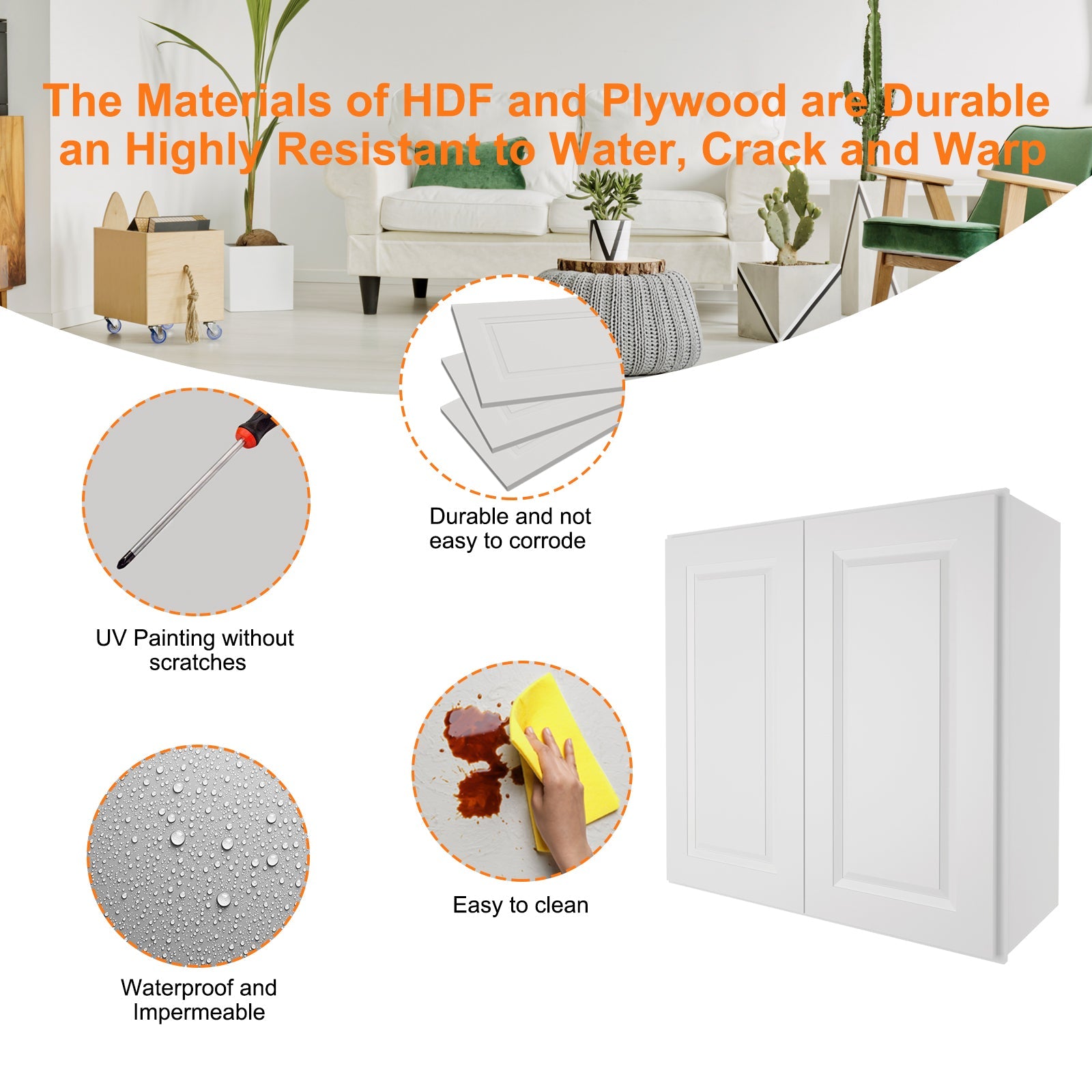 The Materials of HDF and Plywood are Durable an Highly Resistant to Water, Crack and Warp

Durable and not easy to corrode

UV Painting without scratches

Easy to clean

Waterproof and Impermeable