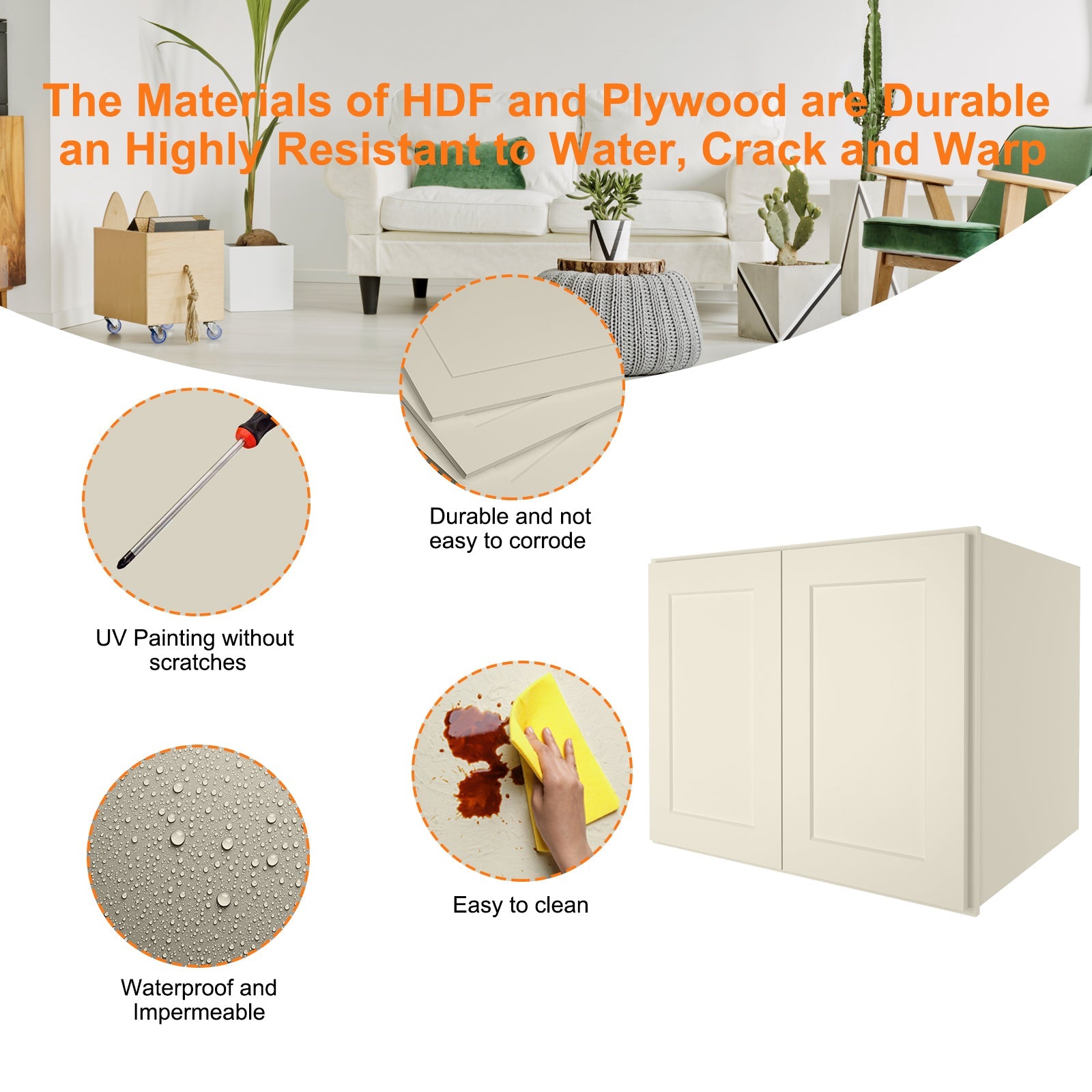 The Materials of HDF and Plywood are Durable an Highly Resistant to Water, Crack and Warp

Durable and not easy to corrode

UV Painting without scratches

Easy to clean

Waterproof and Impermeable