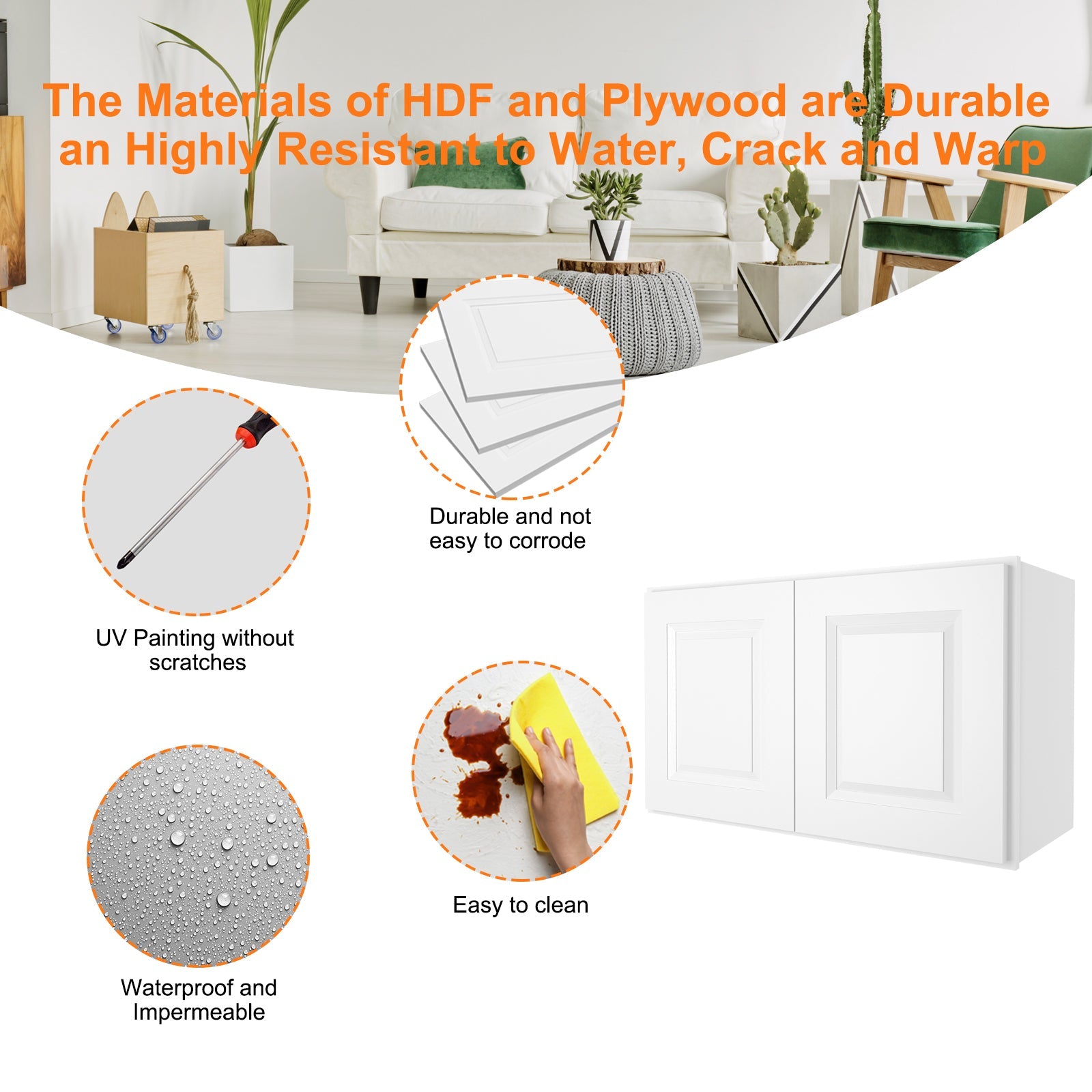 The Materials of HDF and Plywood are Durable an Highly Resistant to Water, Crack and Warp

Durable and not easy to corrode

UV Painting without scratches

Easy to clean

Waterproof and Impermeable