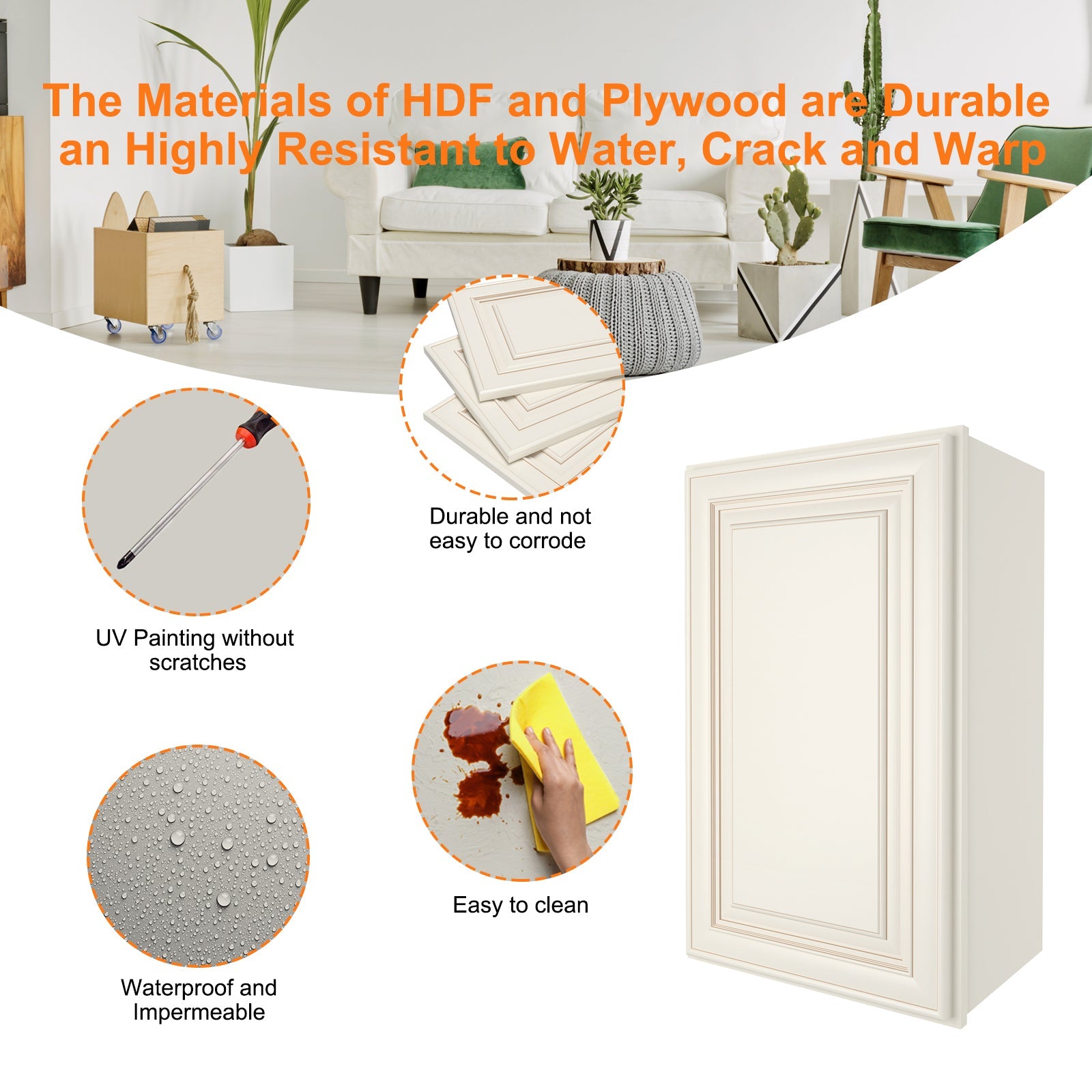 The Materials of HDF and Plywood are Durable an Highly Resistant to Water, Crack and Warp

Durable and not easy to corrode

UV Painting without scratches

Easy to clean

Waterproof and Impermeable