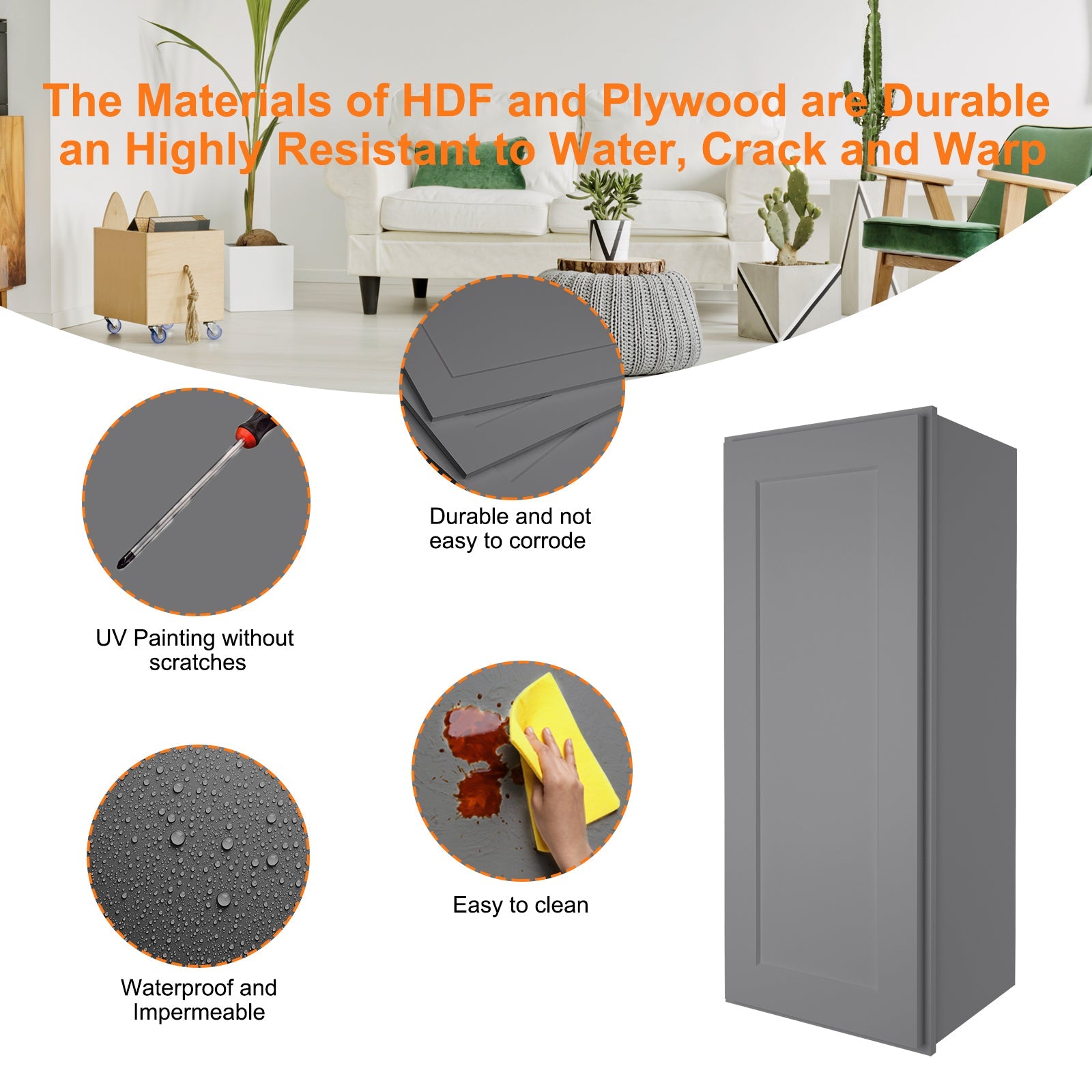 The Materials of HDF and Plywood are Durable an Highly Resistant to Water, Crack and Warp

Durable and not easy to corrode

UV Painting without scratches

Easy to clean

Waterproof and Impermeable