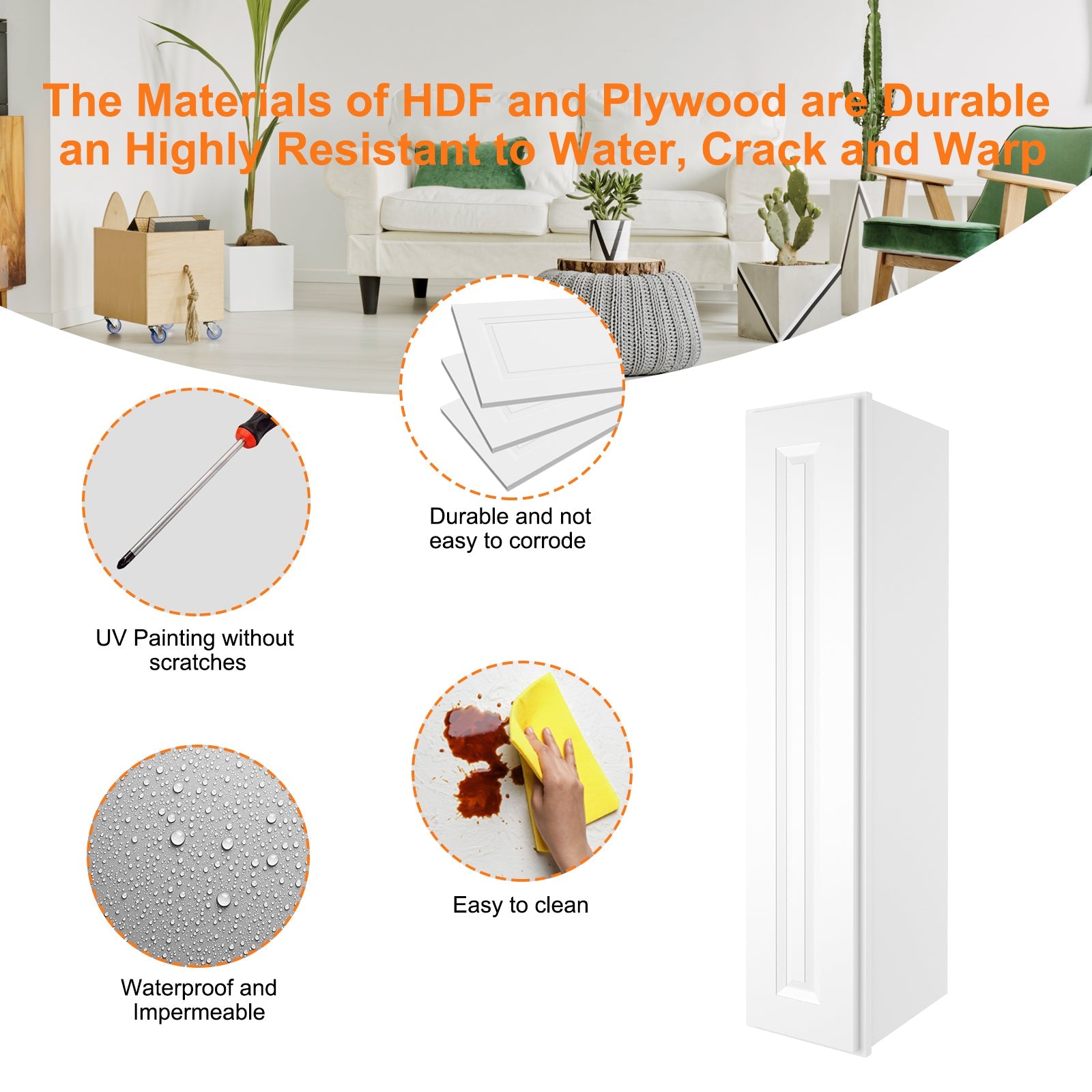 The Materials of HDF and Plywood are Durable an Highly Resistant to Water, Crack and Warp

Durable and not easy to corrode

UV Painting without scratches

Easy to clean

Waterproof and Impermeable