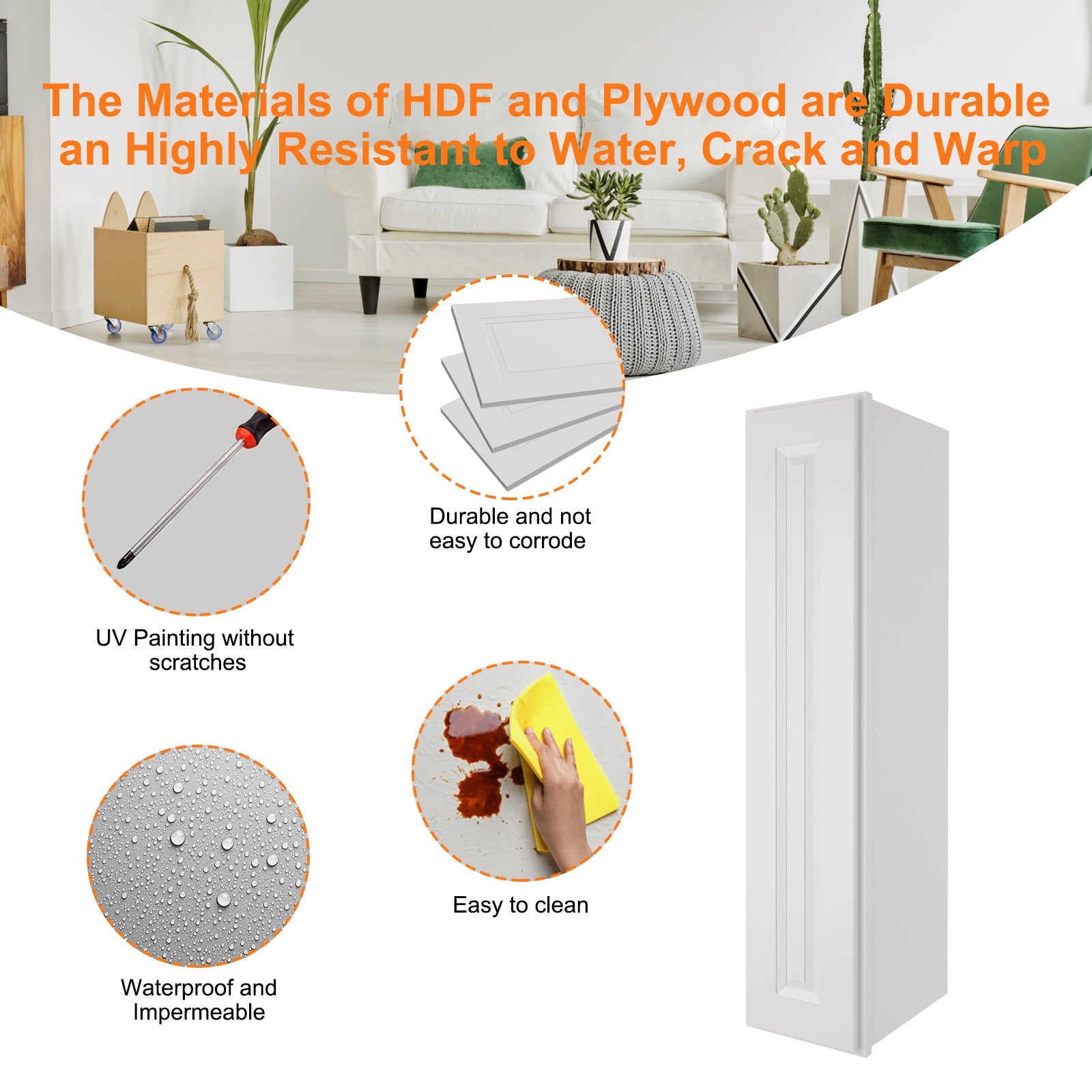 The Materials of HDF and Plywood are Durable an Highly Resistant to Water, Crack and Warp

Durable and not easy to corrode

UV Painting without scratches

Easy to clean

Waterproof and Impermeable