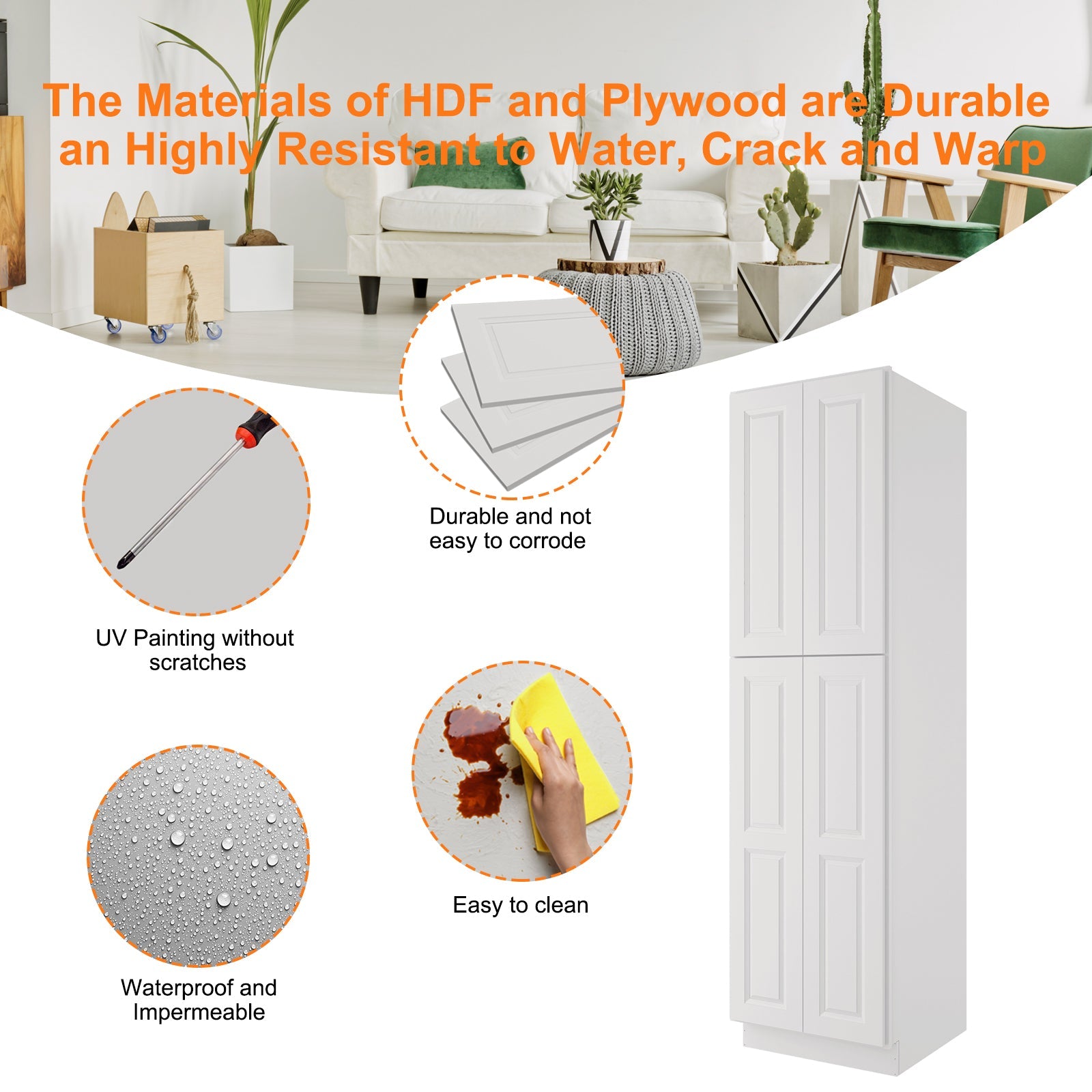 The Materials of HDF and Plywood are Durable an Highly Resistant to Water, Crack and Warp

Durable and not easy to corrode

UV Painting without scratches

Easy to clean

Waterproof and Impermeable