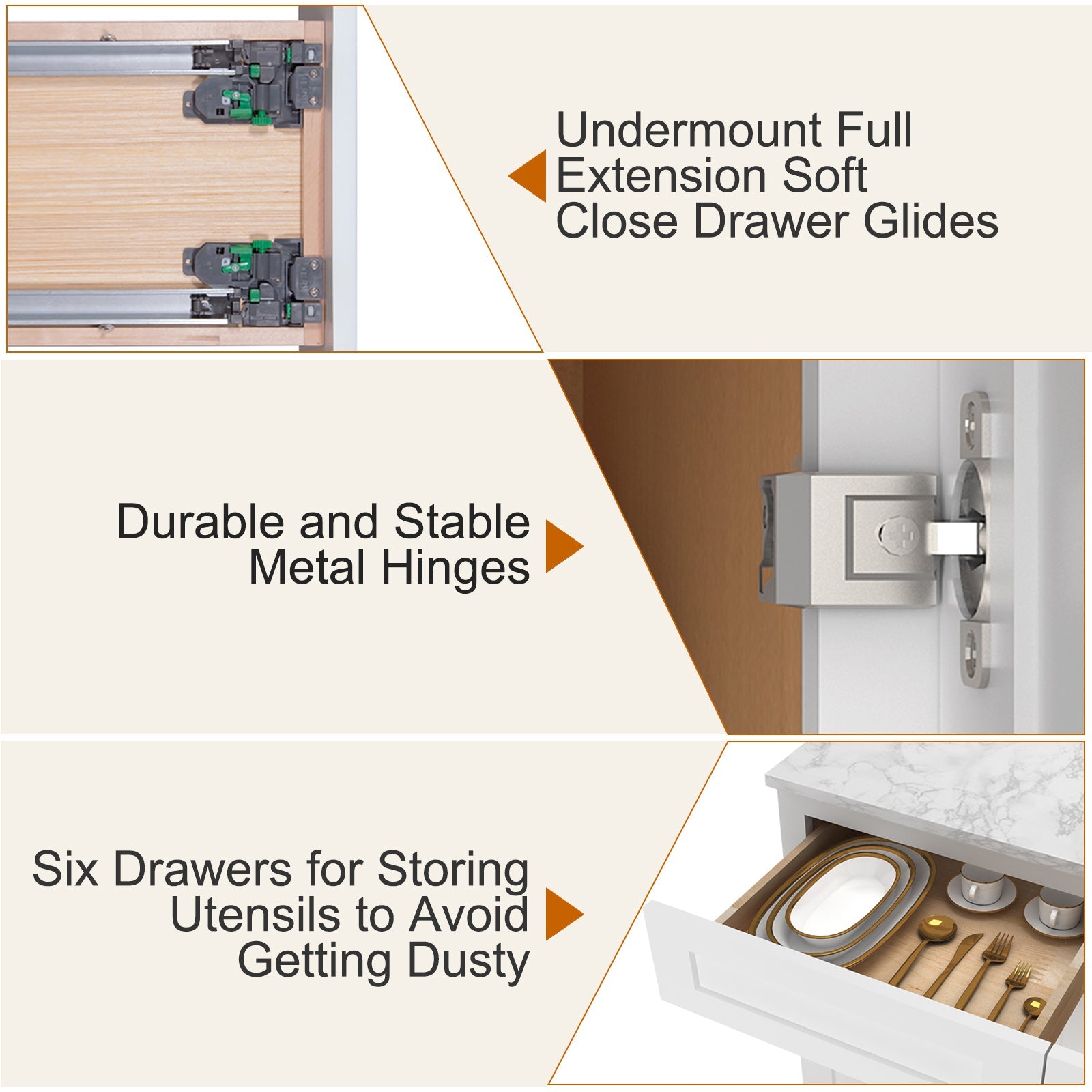 Undermount Full Extension Soft Close Drawer Glides

Durable and Stable Metal Hinges

Six Drawers for Storing Utensils to Avoid Getting Dusty