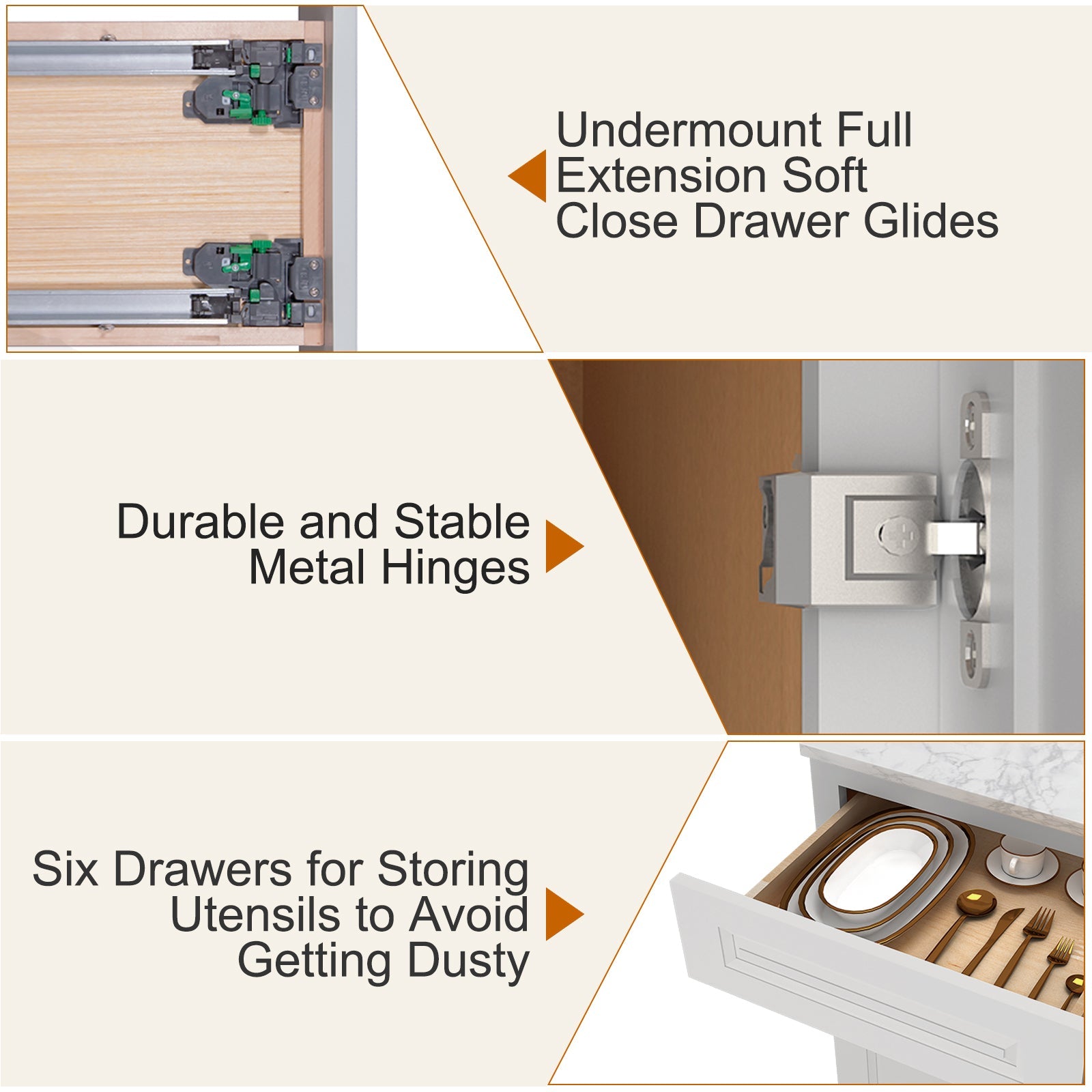 Undermount Full Extension Soft Close Drawer Glides

Durable and Stable Metal Hinges

Six Drawers for Storing Utensils to Avoid Getting Dusty