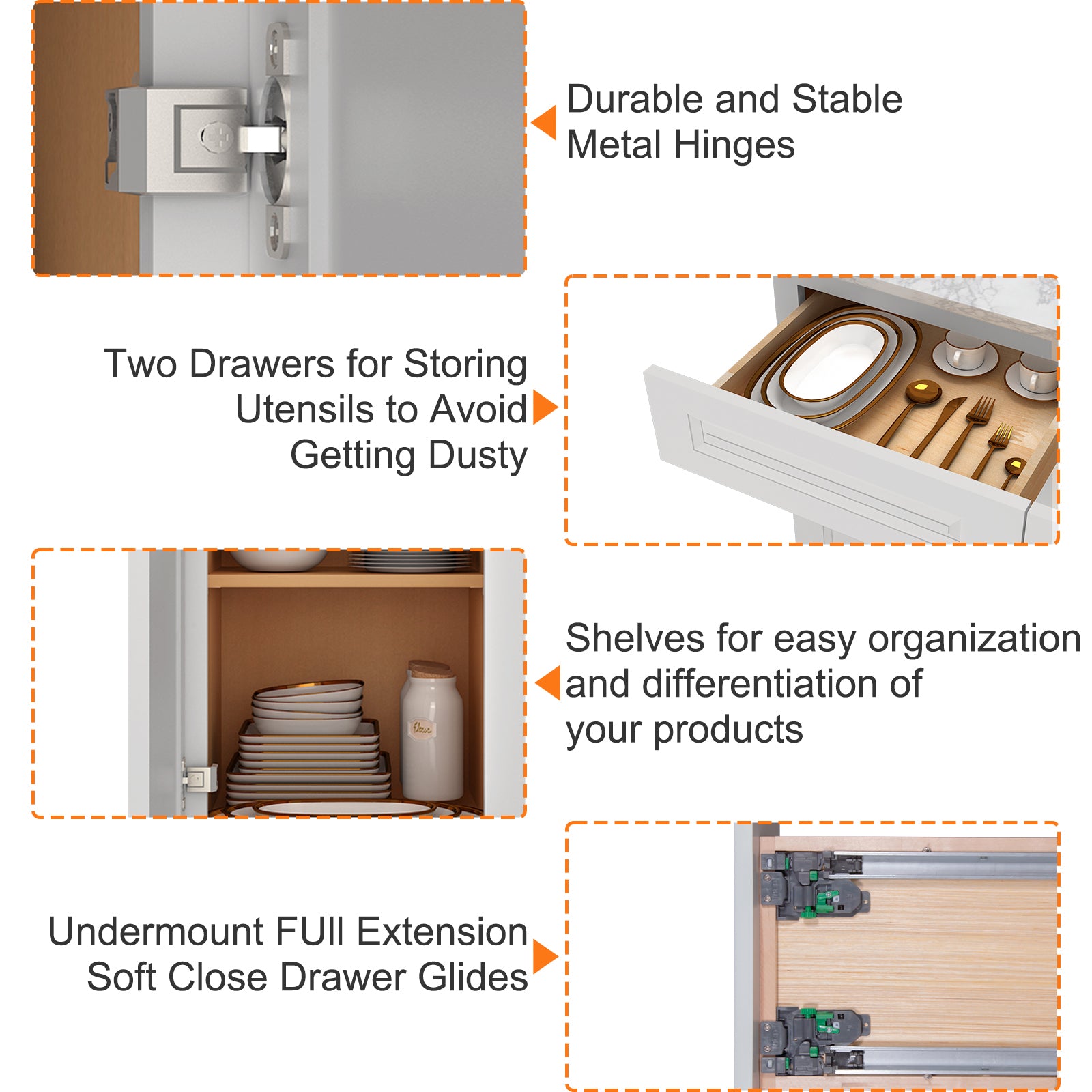 Durable and Stable Metal Hinges

Two Drawers for Storing Utensils to Avoid Getting Dusty

Shelves for easy organization and differentiation of your products

Undermount FUll Extension Soft Close Drawer Glides