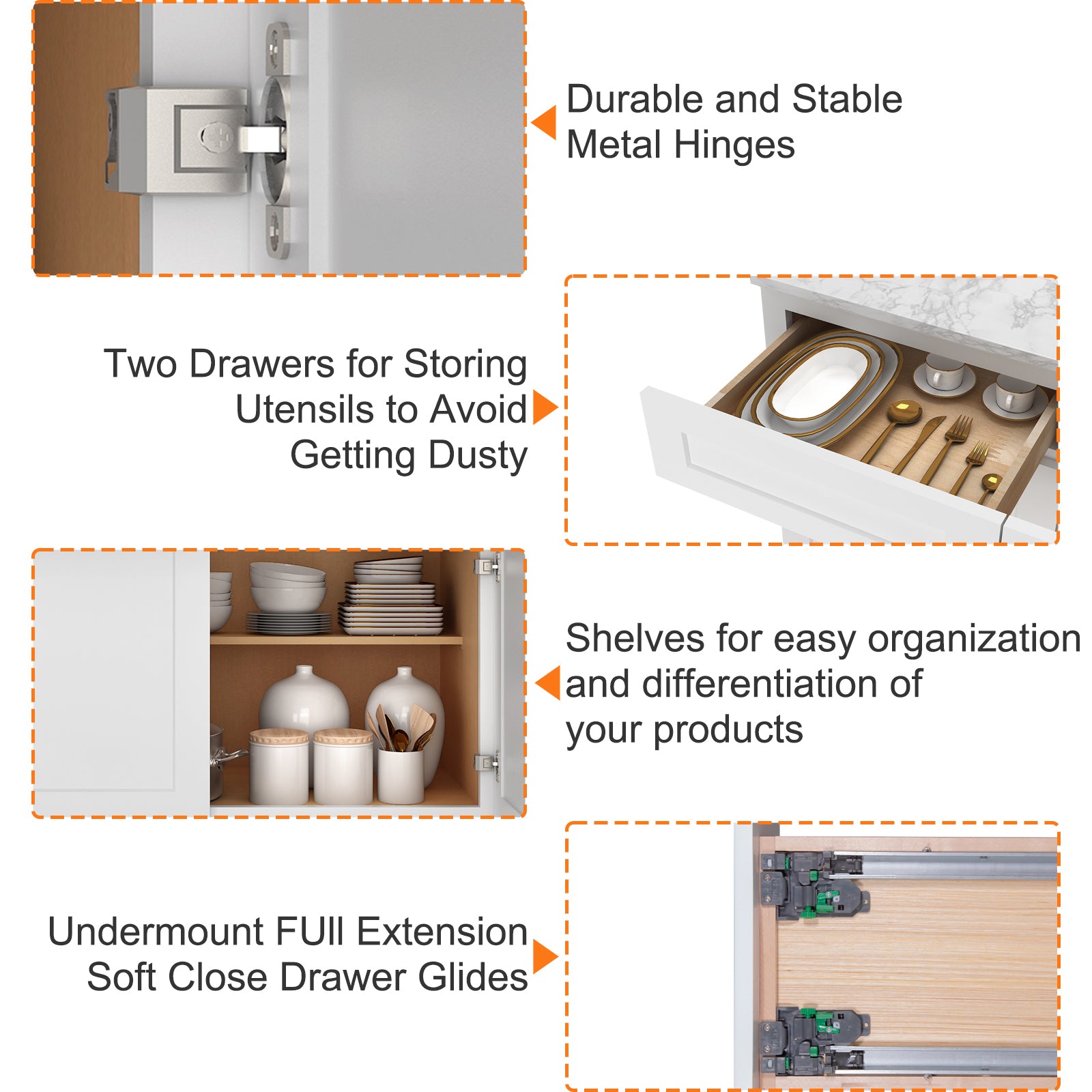 Durable and Stable Metal Hinges

Two Drawers for Storing Utensils to Avoid Getting Dusty

Shelves for easy organization and differentiation of your products

Undermount FUll Extension Soft Close Drawer Glides