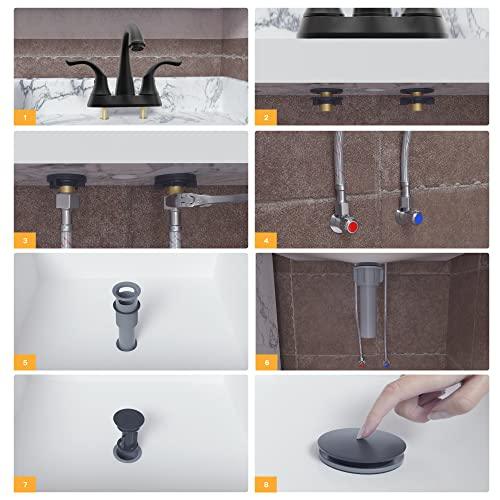 1
2
3
4
5
6
7
8