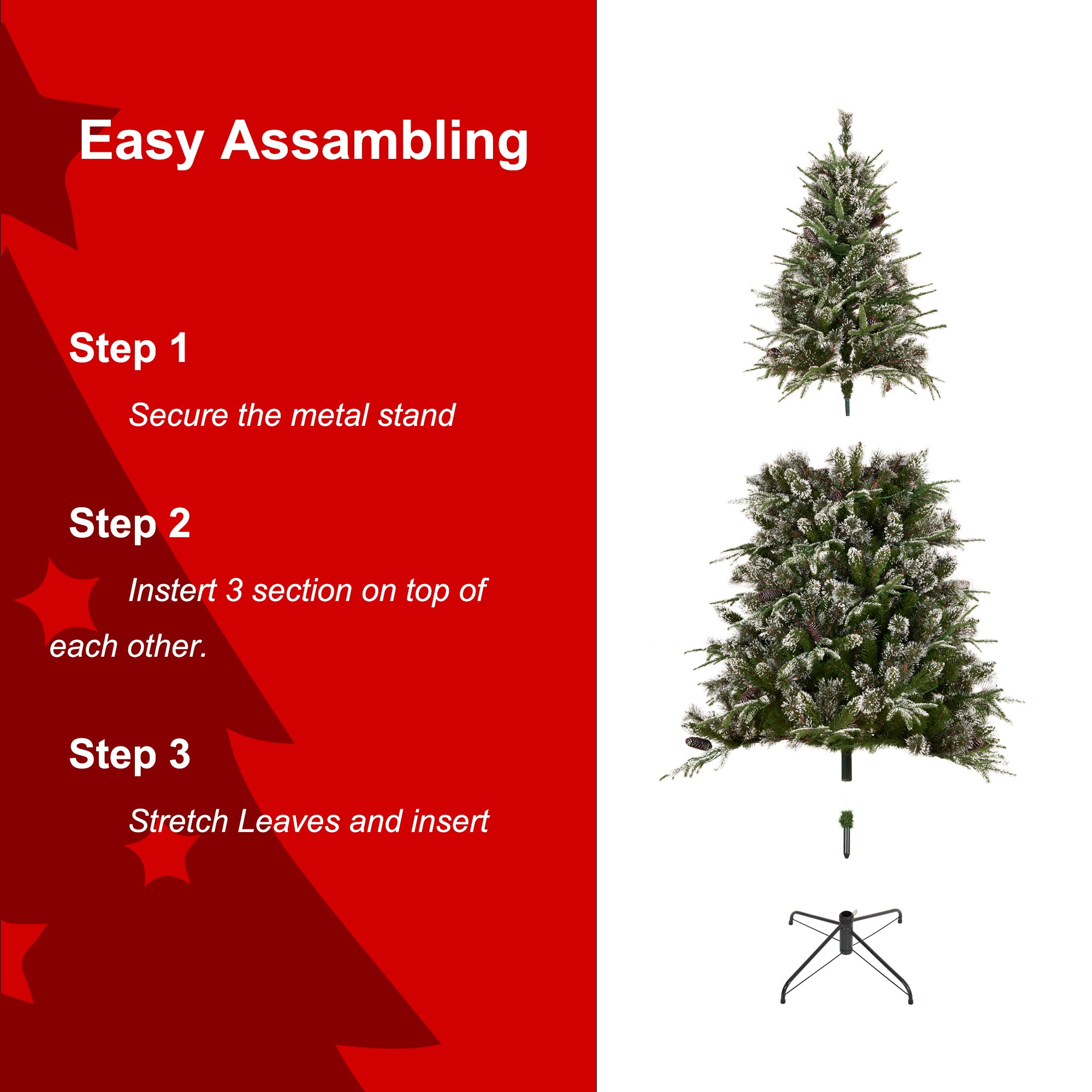 Easy Assambling

Step 1

Secure the metal stand

Step 2

Instert 3 section on top of each other.

Step 3

Stretch Leaves and insert