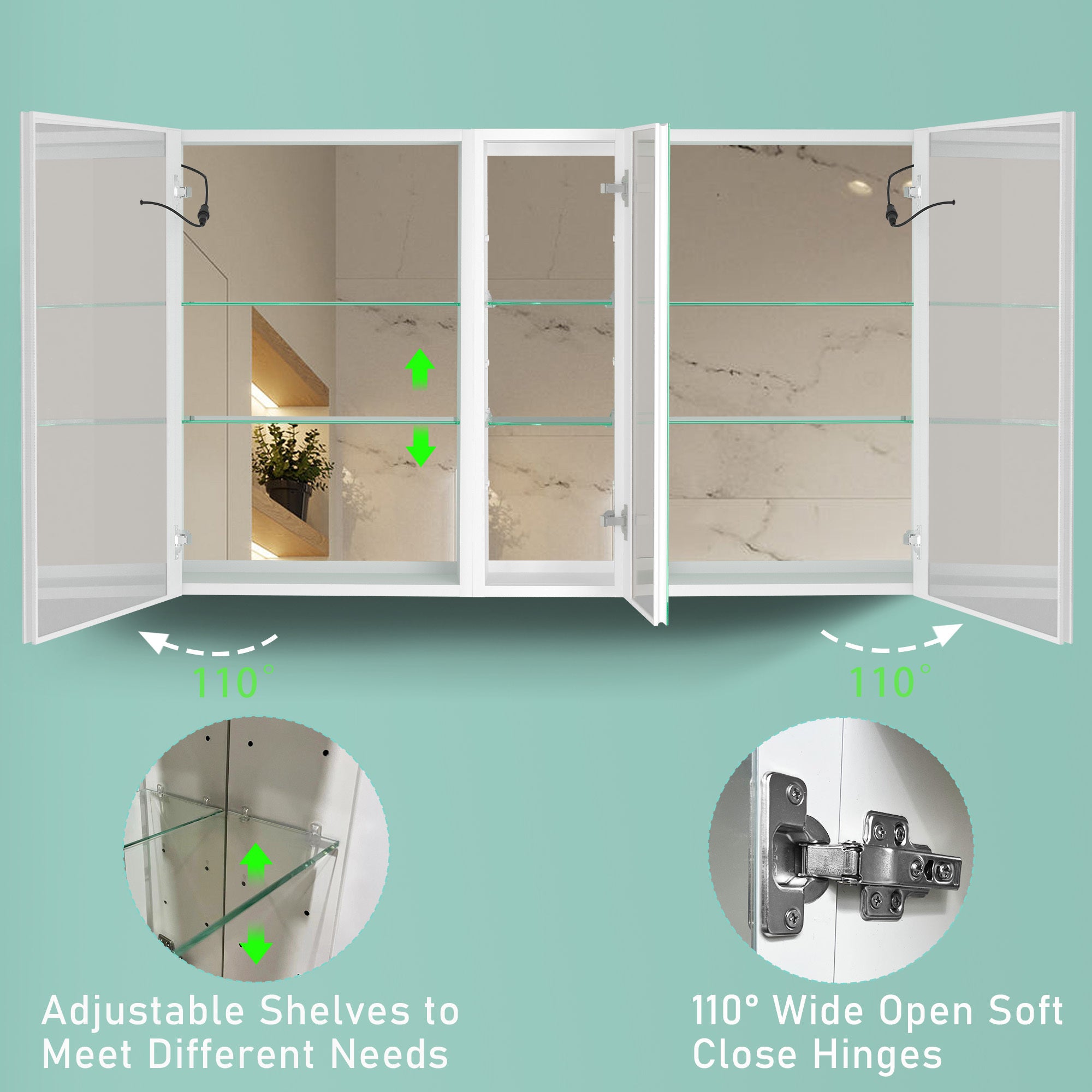 110°

110°

Adjustable Shelves to Meet Different Needs

110° Wide Open Soft Close Hinges