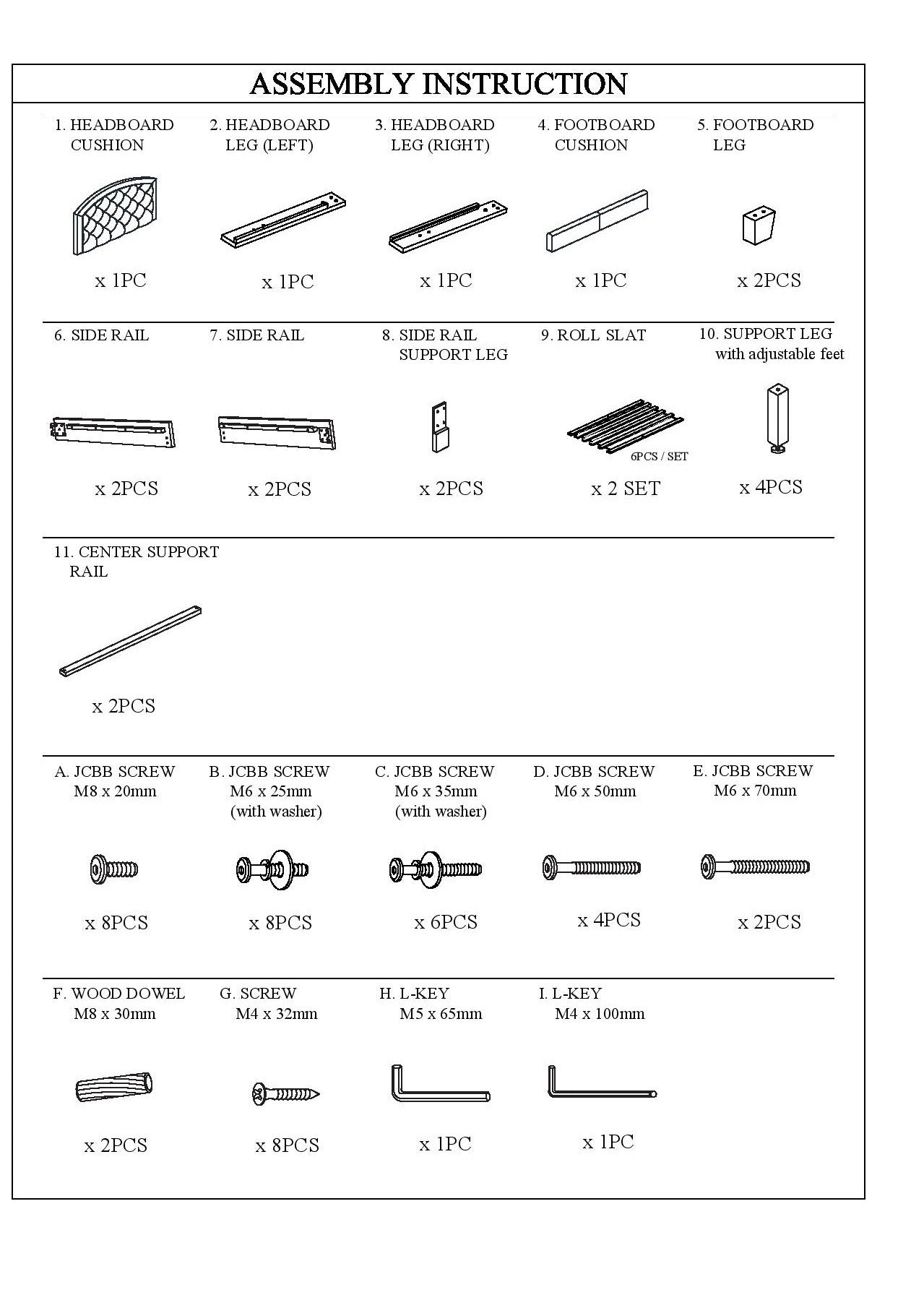 ASSEMBLY INSTRUCTION

1. HEADBOARD CUSHION
x 1PC

2. HEADBOARD LEG (LEFT)
x 1PC

3. HEADBOARD LEG (RIGHT)
x 1PC

4. FOOTBOARD CUSHION
x 1PC

5. FOOTBOARD LEG
x 2PCS

6. SIDE RAIL
x 2PCS

7. SIDE RAIL
x 2PCS

8. SIDE RAIL SUPPORT LEG
x 2PCS

9. ROLL SLAT
6PCS / SET
x 2 SET

10. SUPPORT LEG with adjustable feet
x 4PCS

11. CENTER SUPPORT RAIL
x 2PCS

A. JCBB SCREW M8 x 20mm
x 8PCS

B. JCBB SCREW M6 x 25mm (with washer)
x 8PCS

C. JCBB SCREW M6 x 35mm (with washer)
x 6PCS

D. JCBB SCREW M6 x 50mm
x 4PCS

E. JCBB SCREW M6 x 70mm
x 2PCS

F. WOOD DOWEL M8 x 30mm
x 2PCS

G. SCREW M4 x 32mm
x 8PCS

H. L-KEY M5 x 65mm
x 1PC

I. L-KEY M4 x 100mm
x 1PC