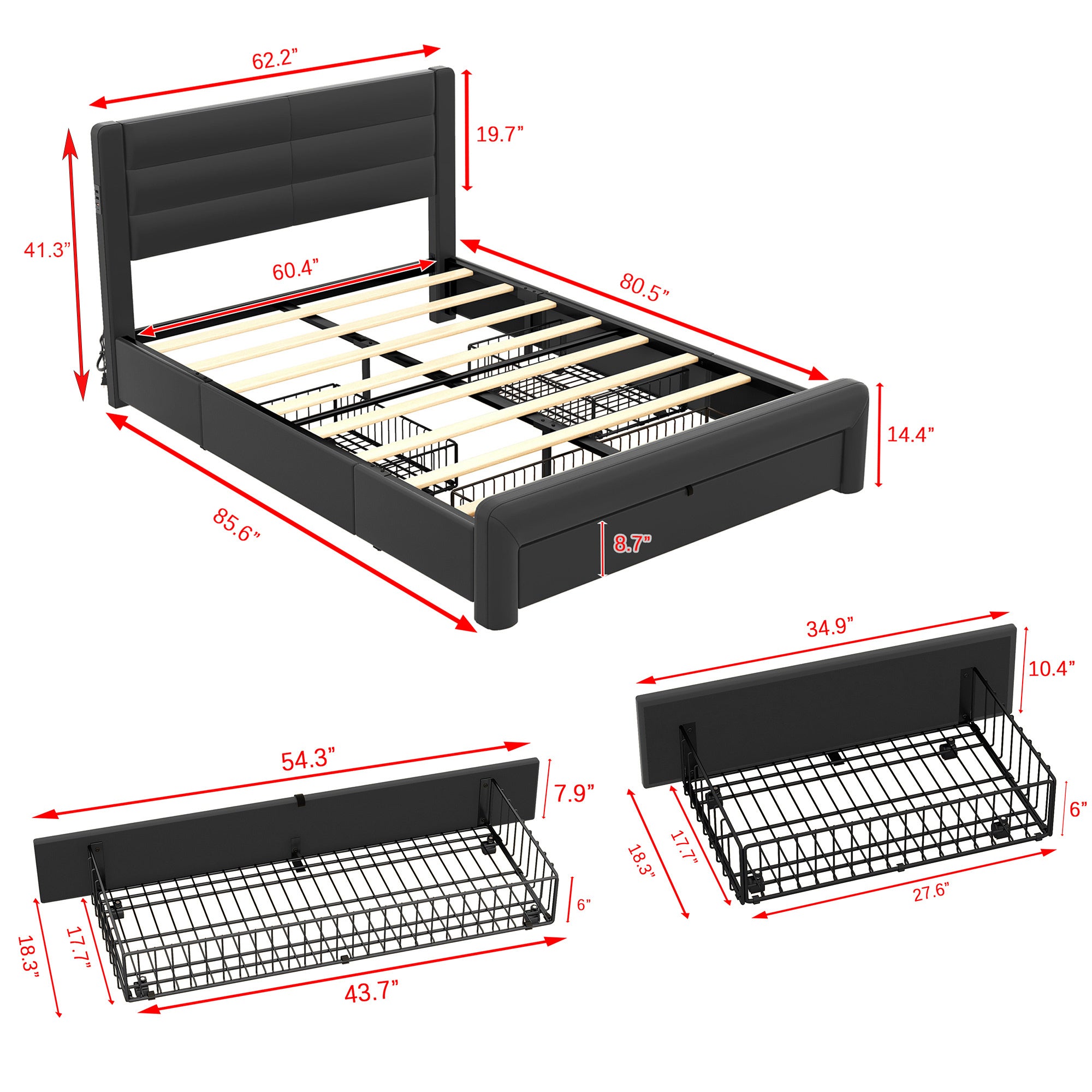 62.2”
19.7”
41.3”
60.4”
80.5”
14.4”
85.6”
8.7”
34.9”
10.4”
54.3”
7.9”
6”
18.3”
17.7”
27.6”
6”
18.3”
17.7”
43.7”