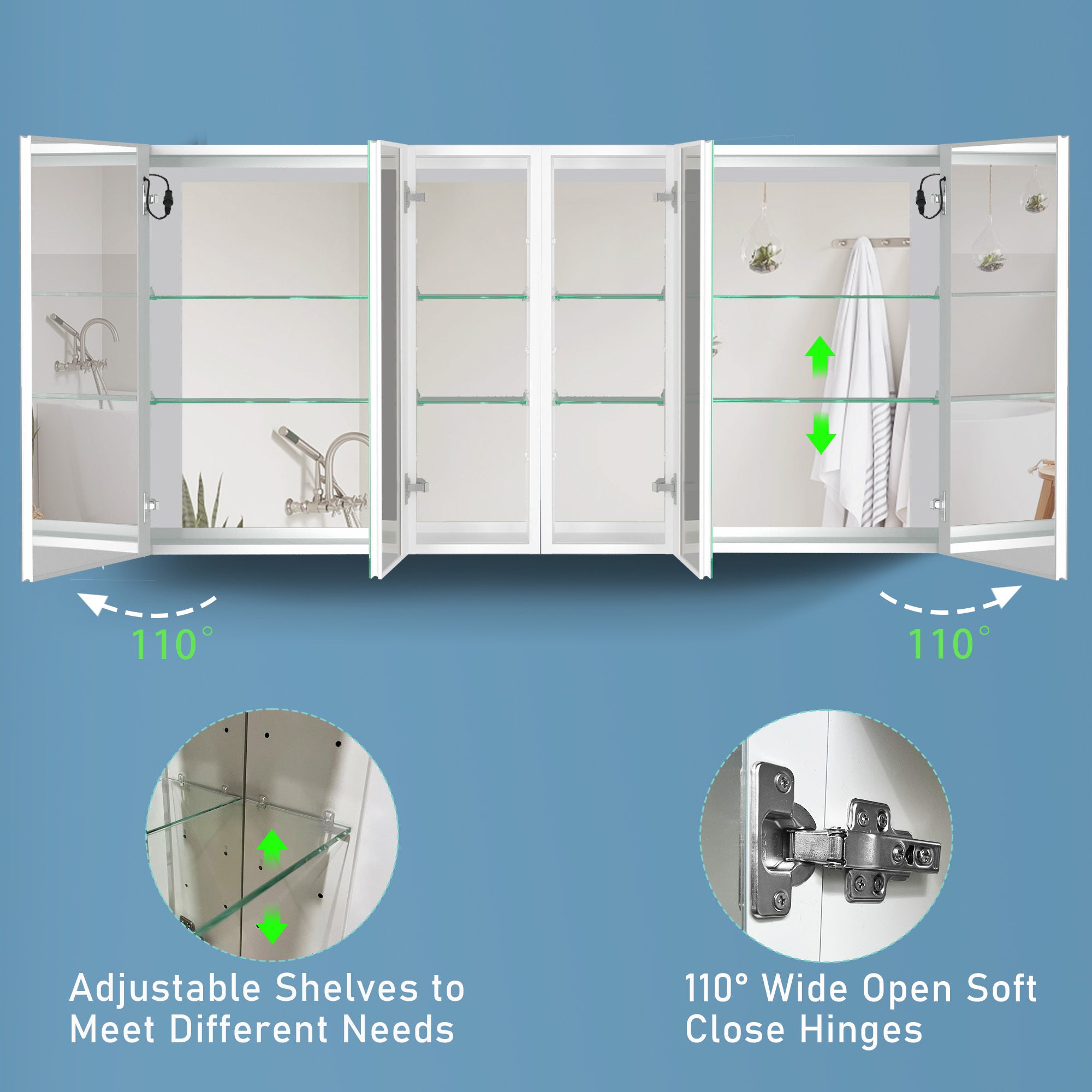 110°

110°

Adjustable Shelves to Meet Different Needs

110° Wide Open Soft Close Hinges