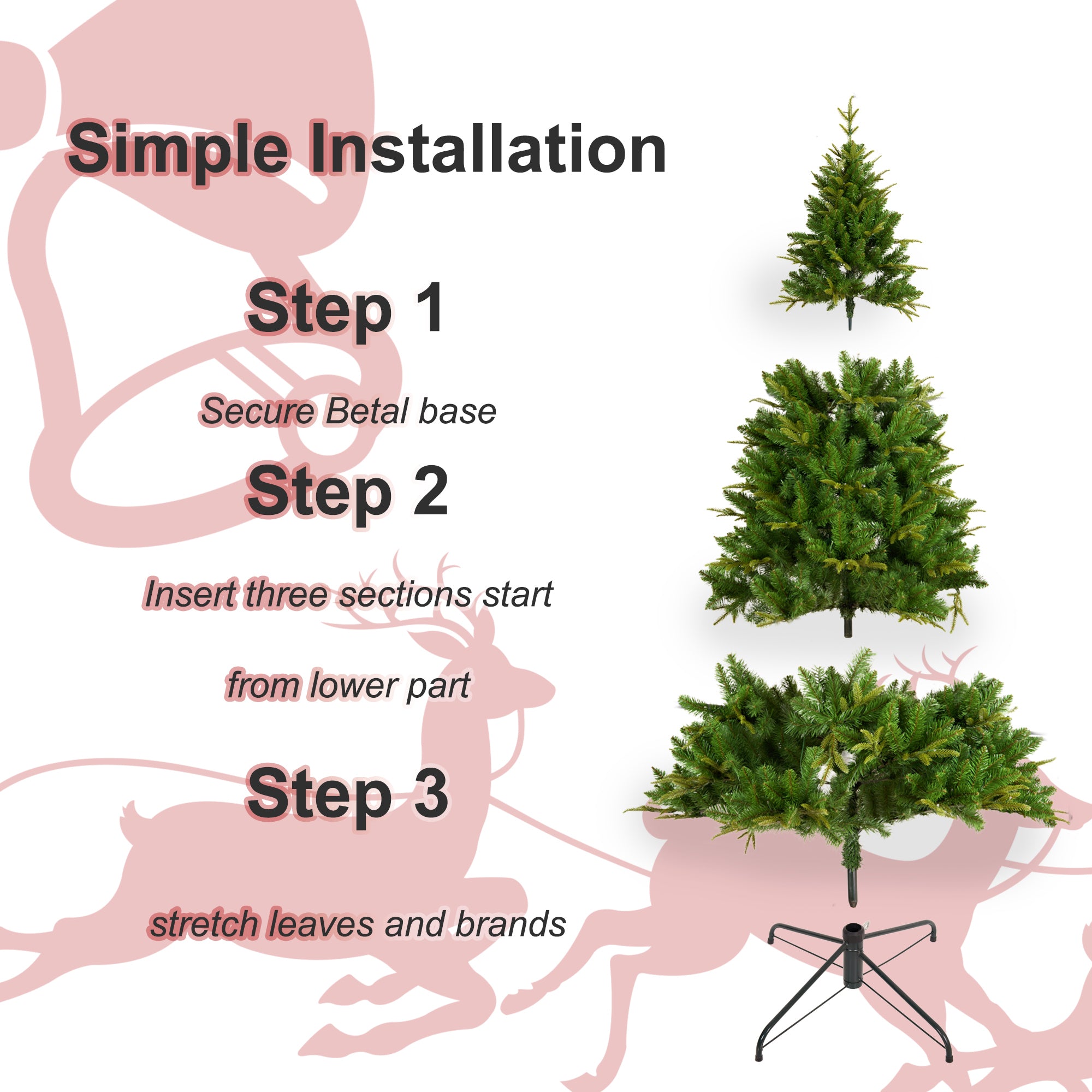 Simple Installation

Step 1

Secure Betal base

Step 2

Insert three sections start

from lower part

Step 3

stretch leaves and brands