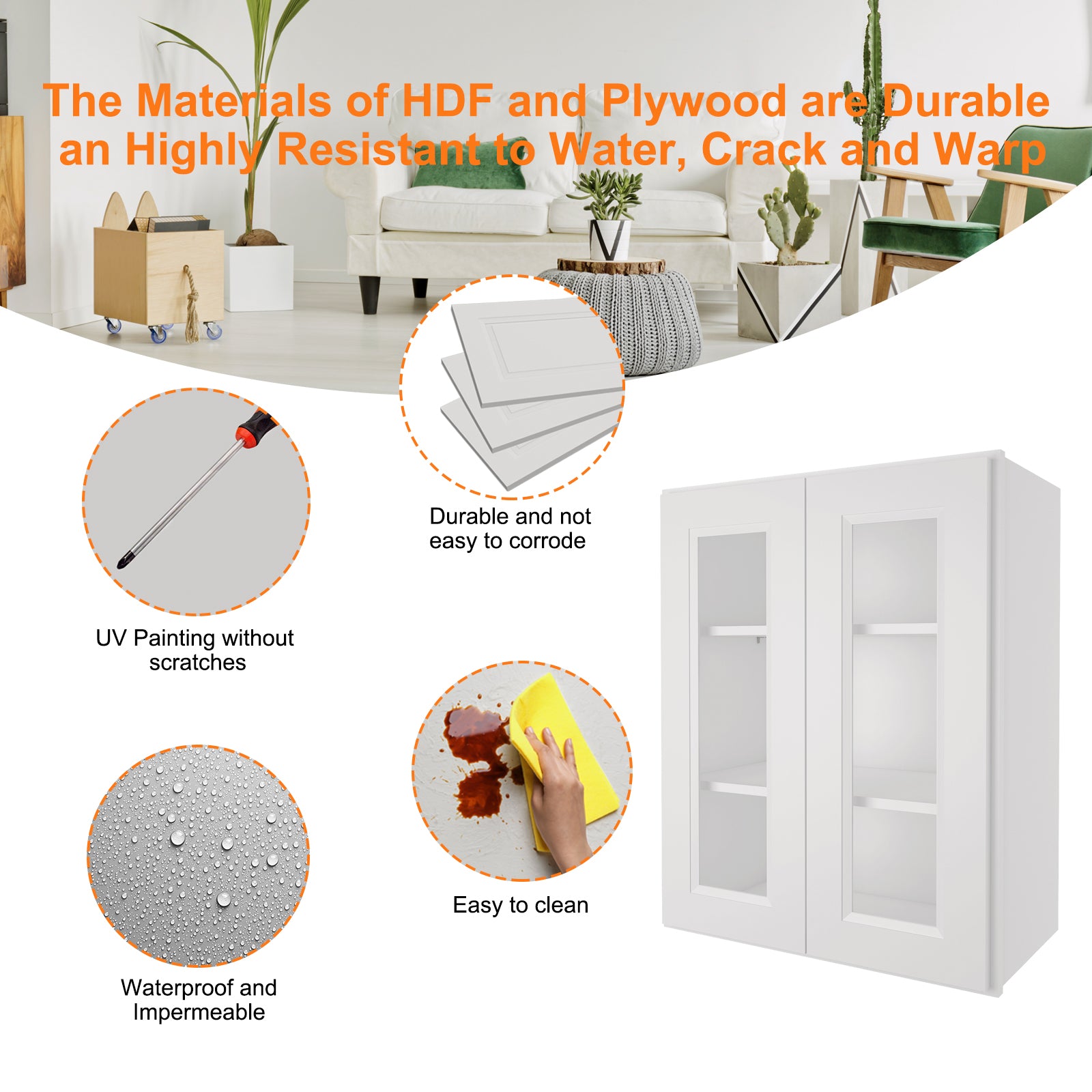 The Materials of HDF and Plywood are Durable an Highly Resistant to Water, Crack and Warp

Durable and not easy to corrode

UV Painting without scratches

Easy to clean

Waterproof and Impermeable