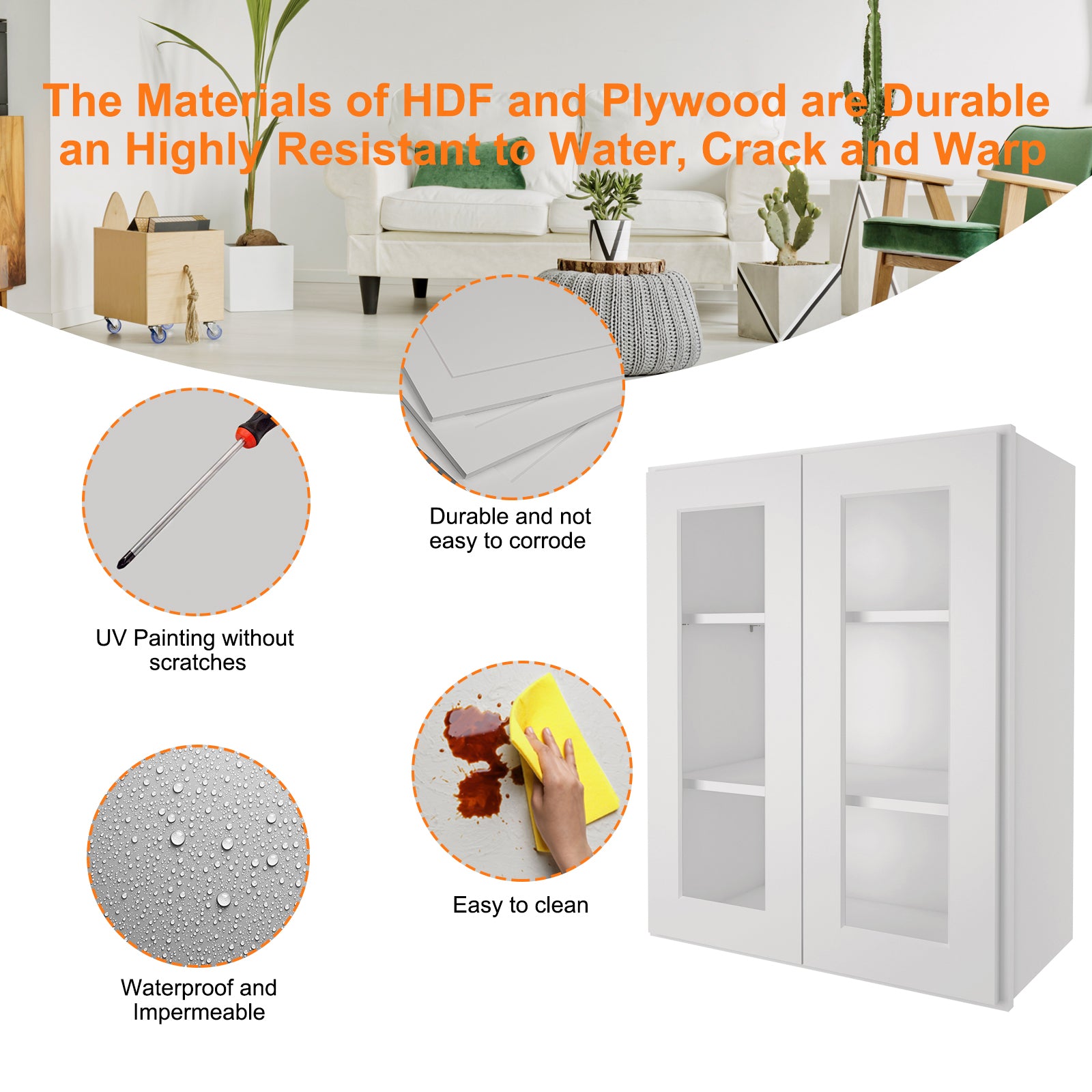 The Materials of HDF and Plywood are Durable an Highly Resistant to Water, Crack and Warp

Durable and not easy to corrode

UV Painting without scratches

Easy to clean

Waterproof and Impermeable