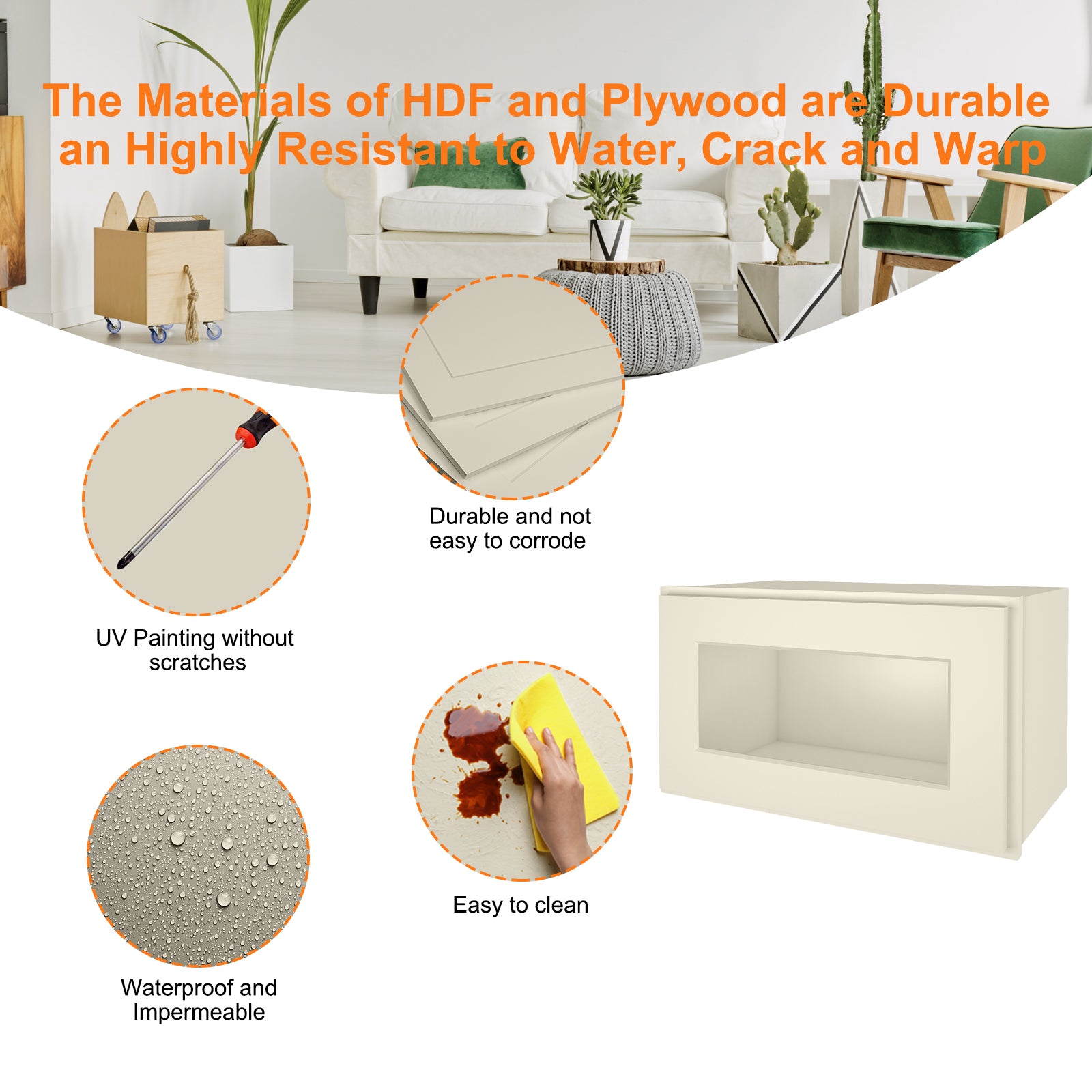 The Materials of HDF and Plywood are Durable an Highly Resistant to Water, Crack and Warp

Durable and not easy to corrode

UV Painting without scratches

Easy to clean

Waterproof and Impermeable