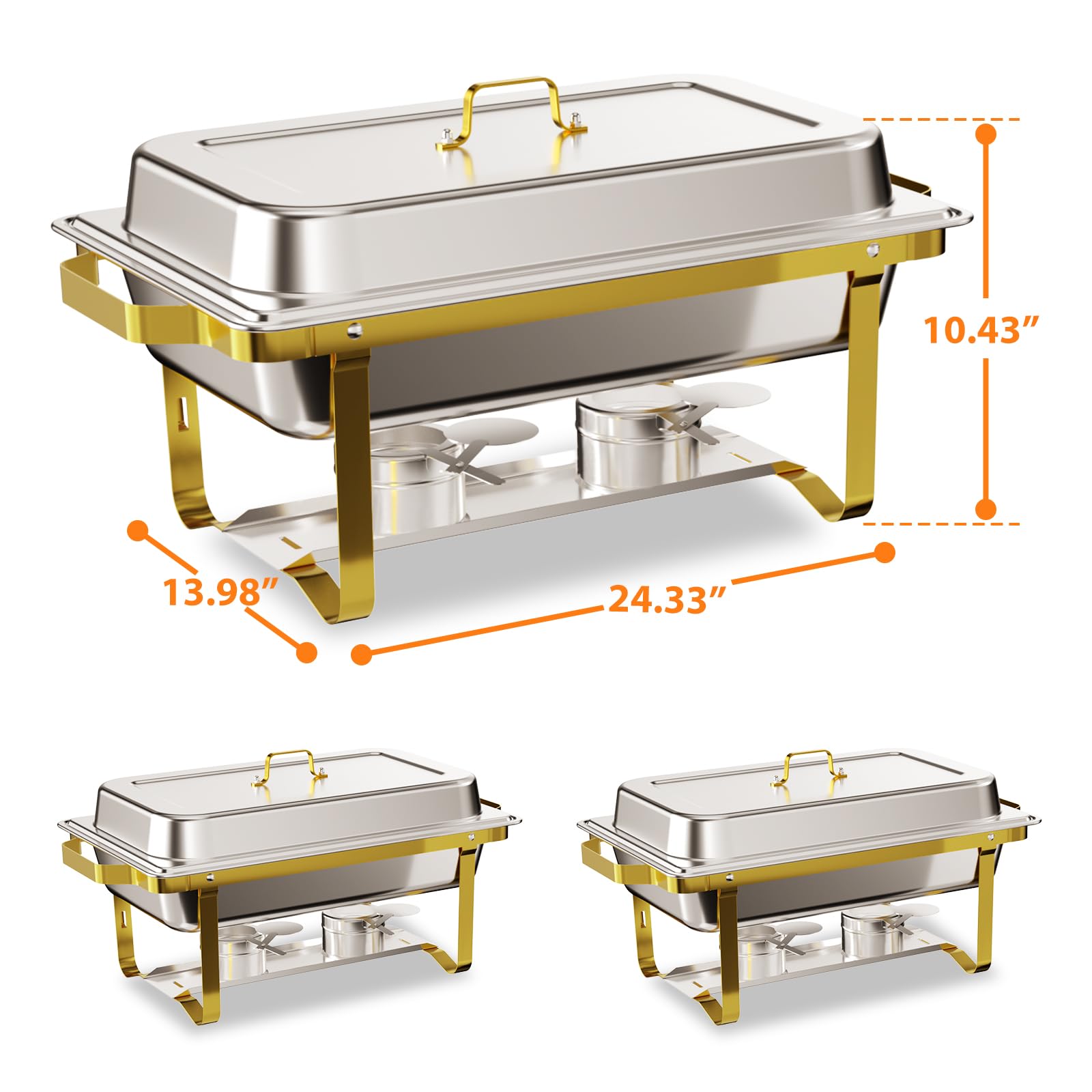 10.43”

13.98”

24.33”