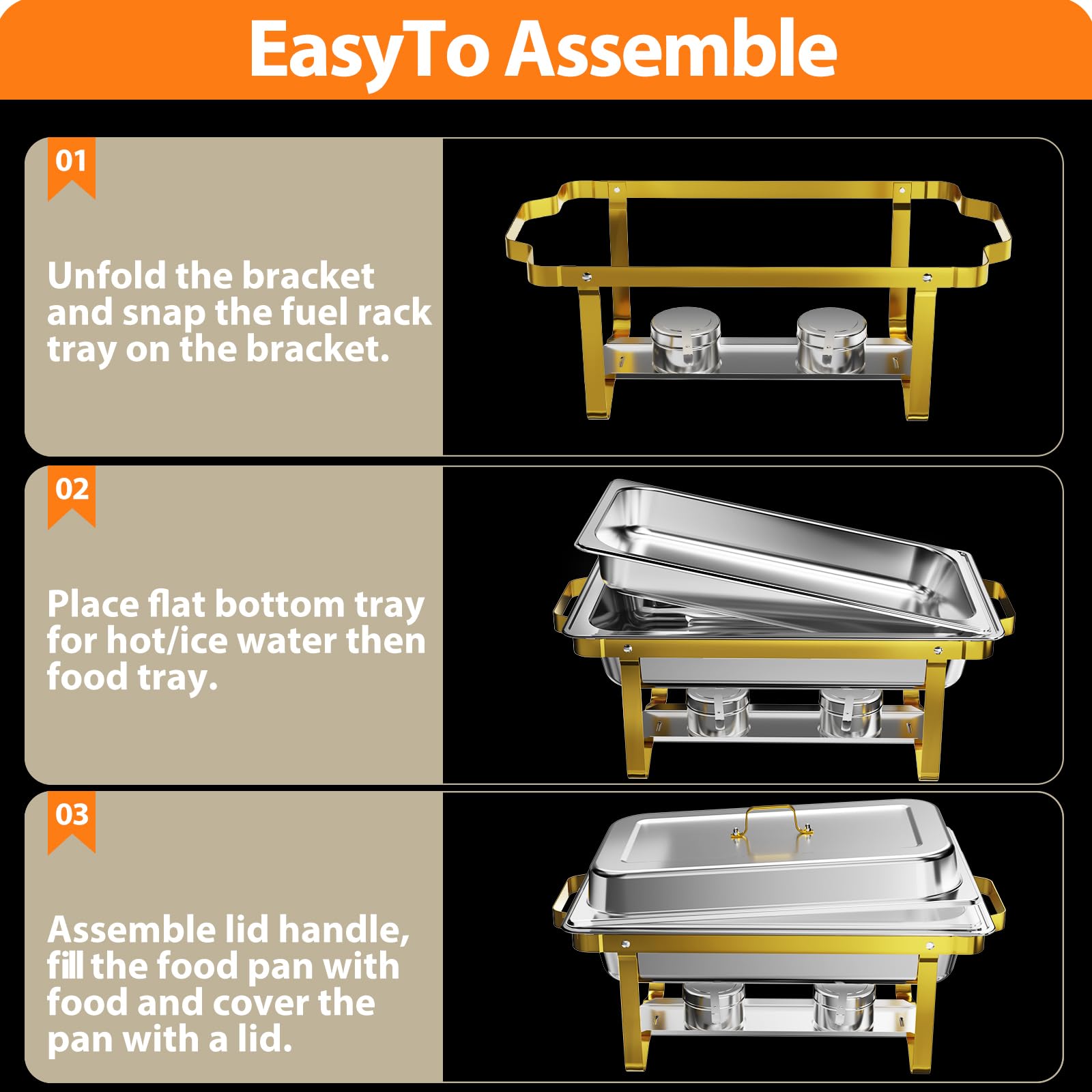 EasyTo Assemble

01

Unfold the bracket and snap the fuel rack tray on the bracket.

02

Place flat bottom tray for hot/ice water then food tray.

03

Assemble lid handle, fill the food pan with food and cover the pan with a lid.