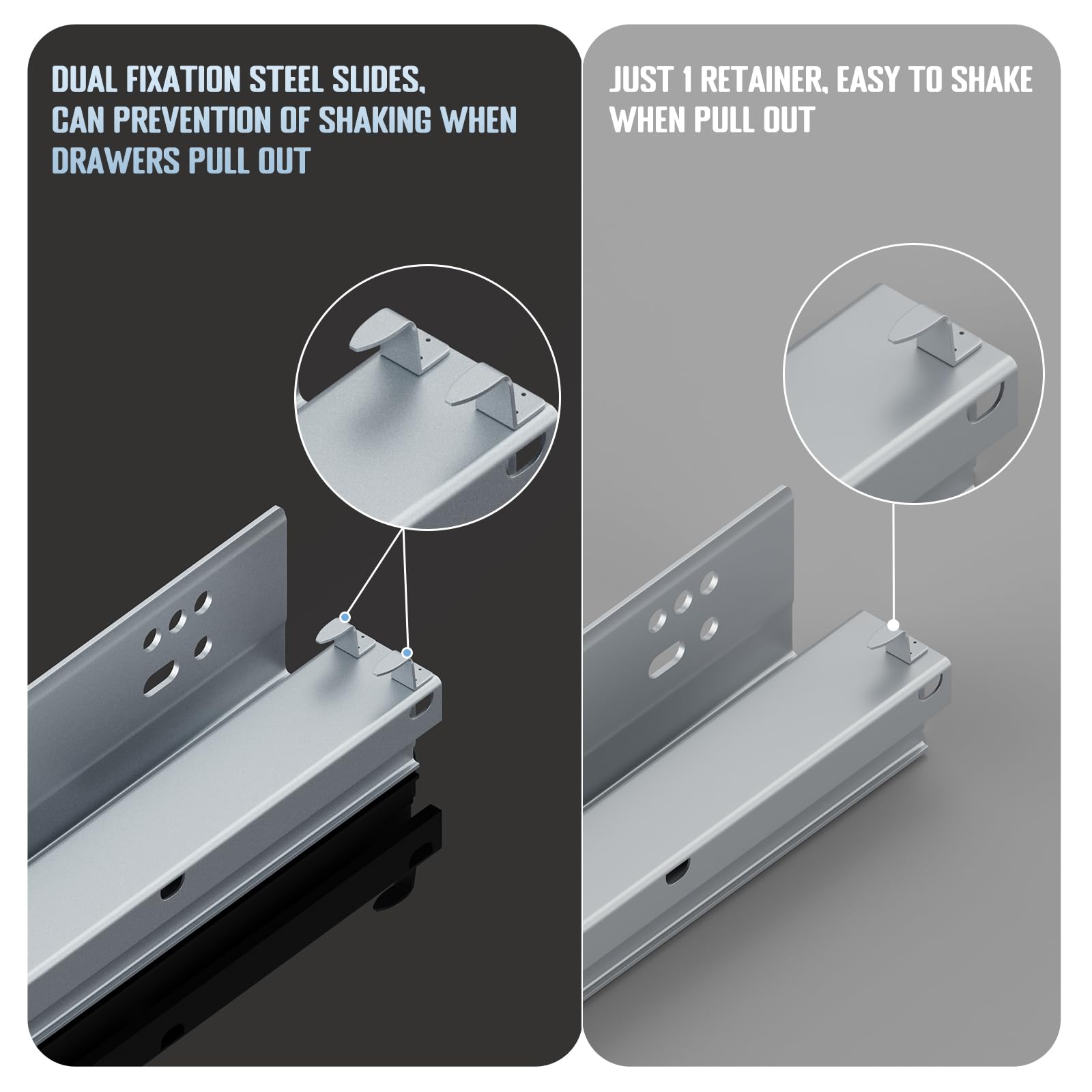 DUAL FIXATION STEEL SLIDES, CAN PREVENTION OF SHAKING WHEN DRAWERS PULL OUT

JUST 1 RETAINER, EASY TO SHAKE WHEN PULL OUT