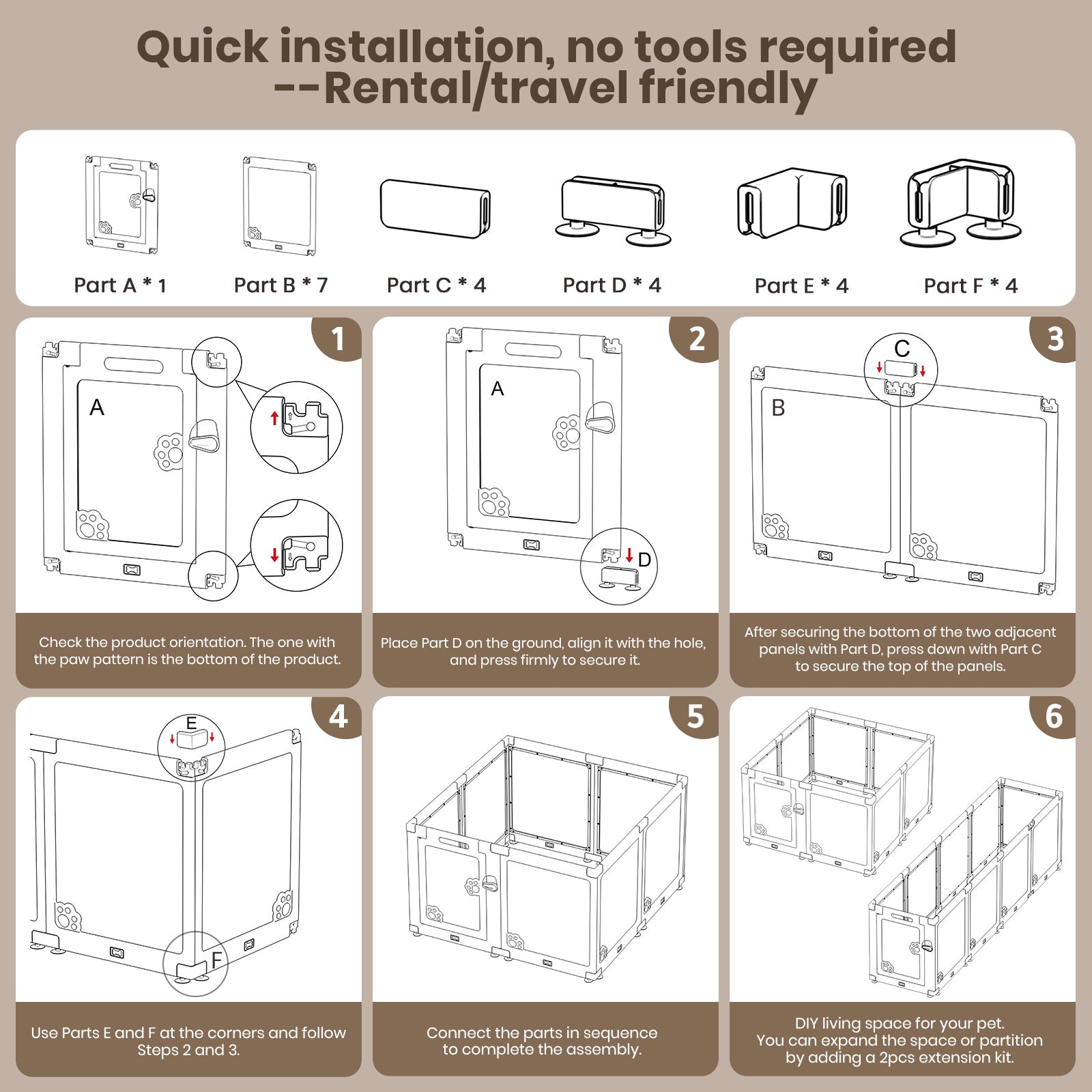 Quick installation, no tools required --Rental/travel friendly

Part A * 1
Part B * 7
Part C * 4
Part D * 4
Part E * 4
Part F * 4

1
A
Check the product orientation. The one with the paw pattern is the bottom of the product.

2
A
D
Place Part D on the ground, align it with the hole, and press firmly to secure it.

3
C
B
After securing the bottom of the two adjacent panels with Part D, press down with Part C to secure the top of the panels.

4
E
F
Use Parts E and F at the corners and follow Steps 2 and 3.

5
Connect the parts in sequence to complete the assembly.

6
DIY living space for your pet. You can expand the space or partition by adding a 2pcs extension kit.