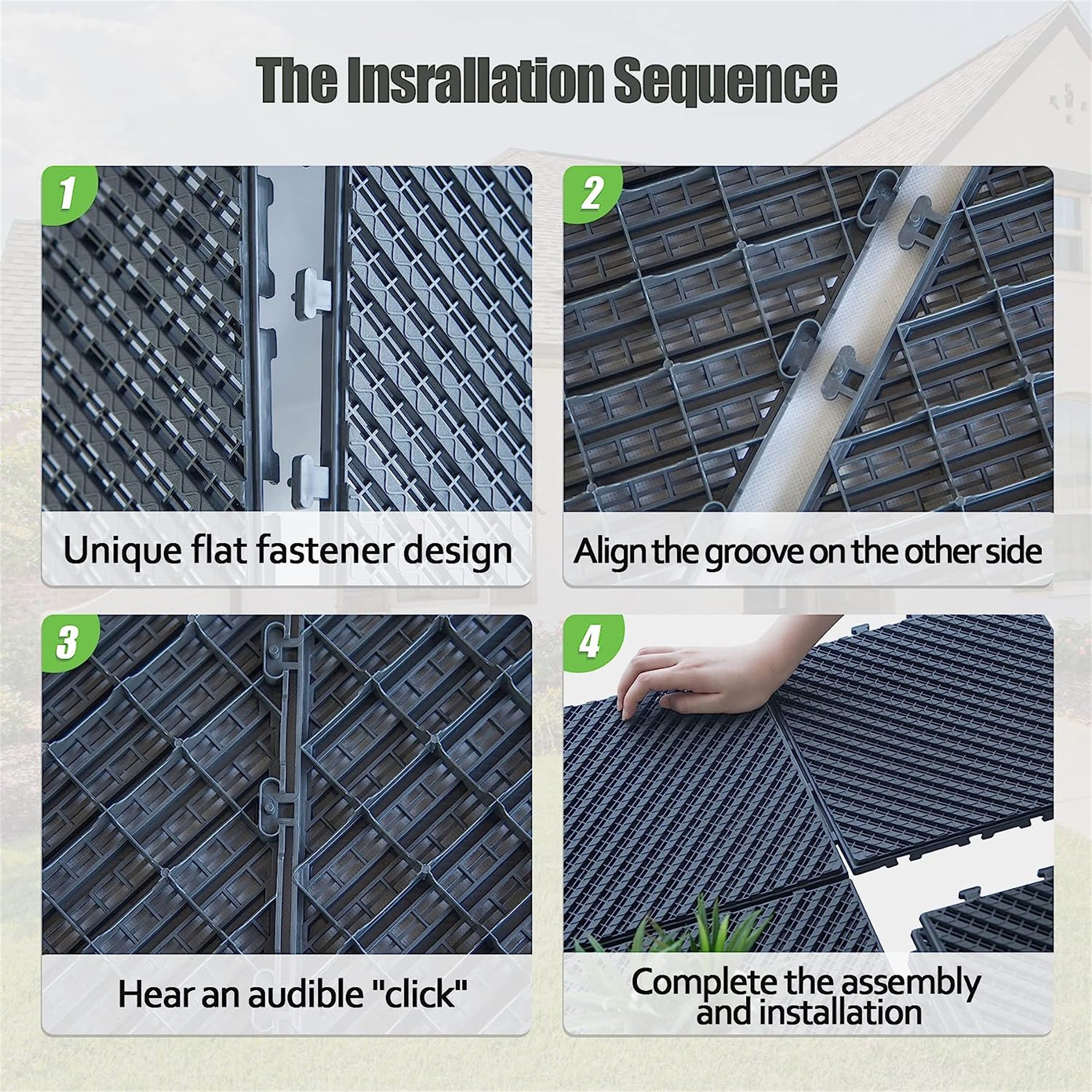 The Insrallation Sequence

1

Unique flat fastener design

2

Align the groove on the other side

3

Hear an audible "click"

4

Complete the assembly and installation