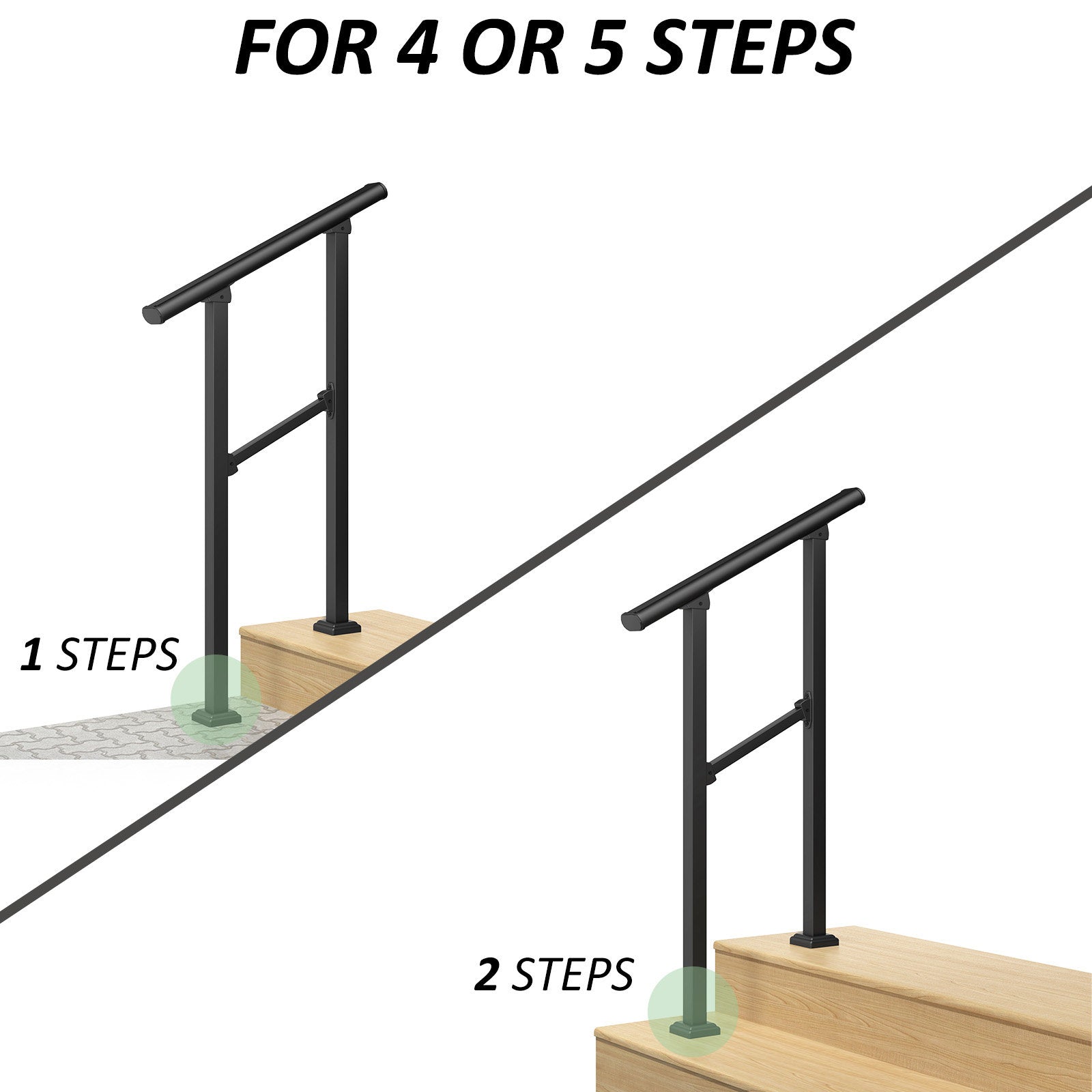 FOR 4 OR 5 STEPS

1 STEPS

2 STEPS