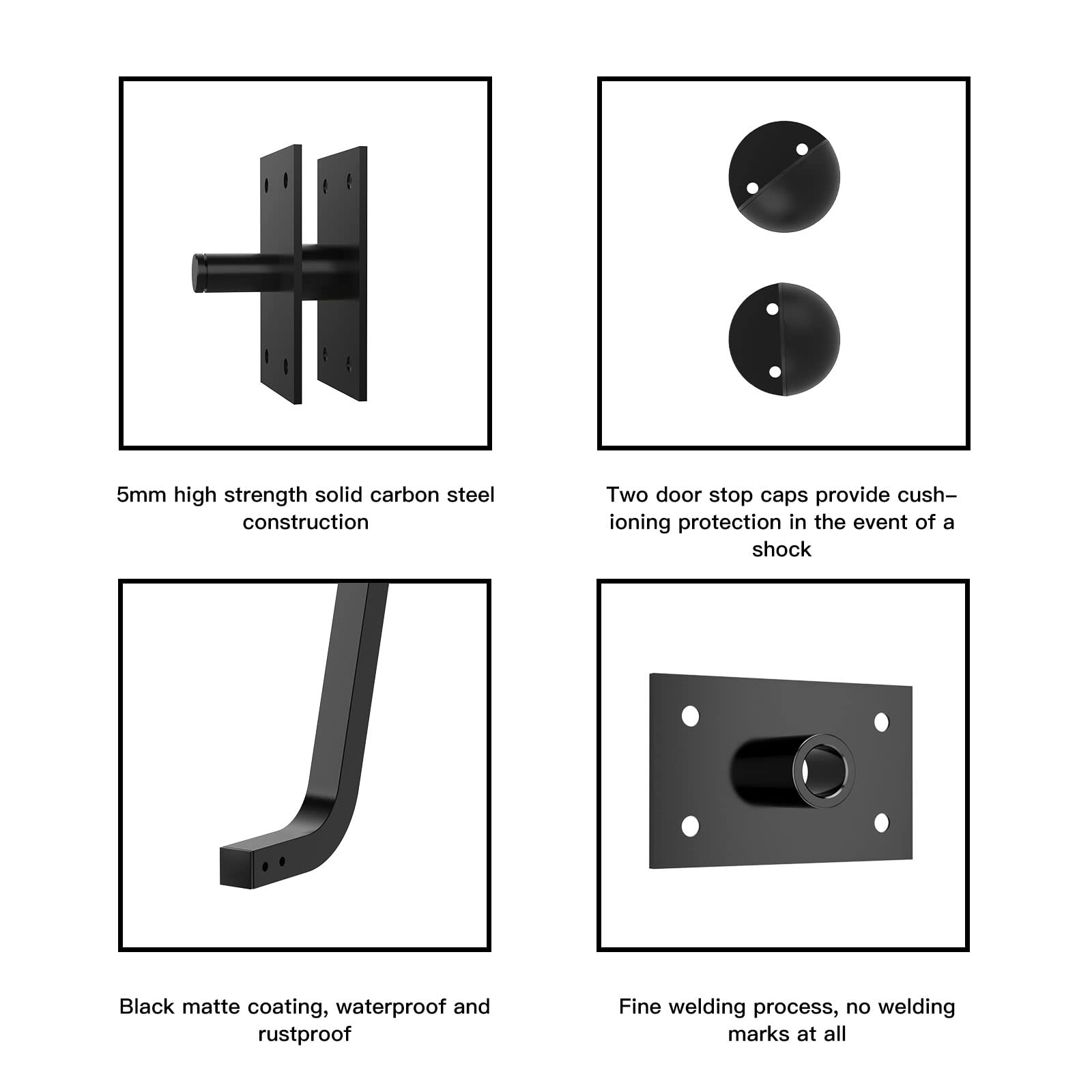 5mm high strength solid carbon steel construction

Two door stop caps provide cushioning protection in the event of a shock

Black matte coating, waterproof and rustproof

Fine welding process, no welding marks at all