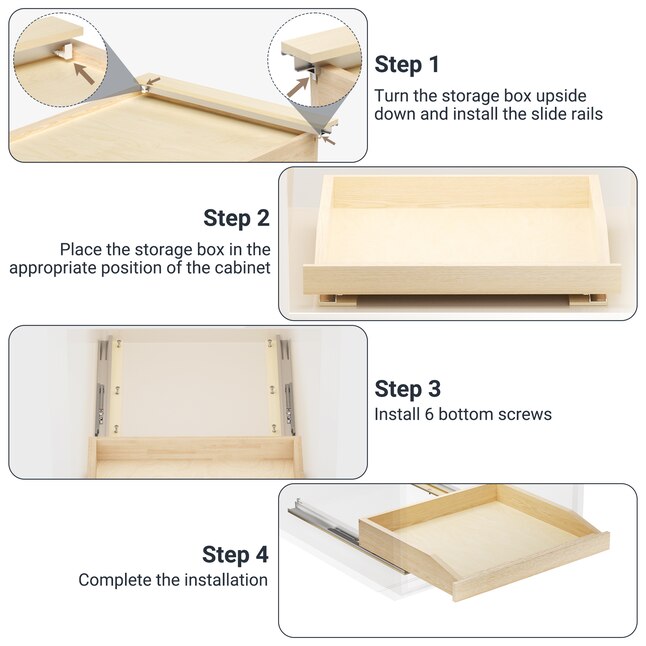 Step 1
Turn the storage box upside down and install the slide rails

Step 2
Place the storage box in the appropriate position of the cabinet

Step 3
Install 6 bottom screws

Step 4
Complete the installation