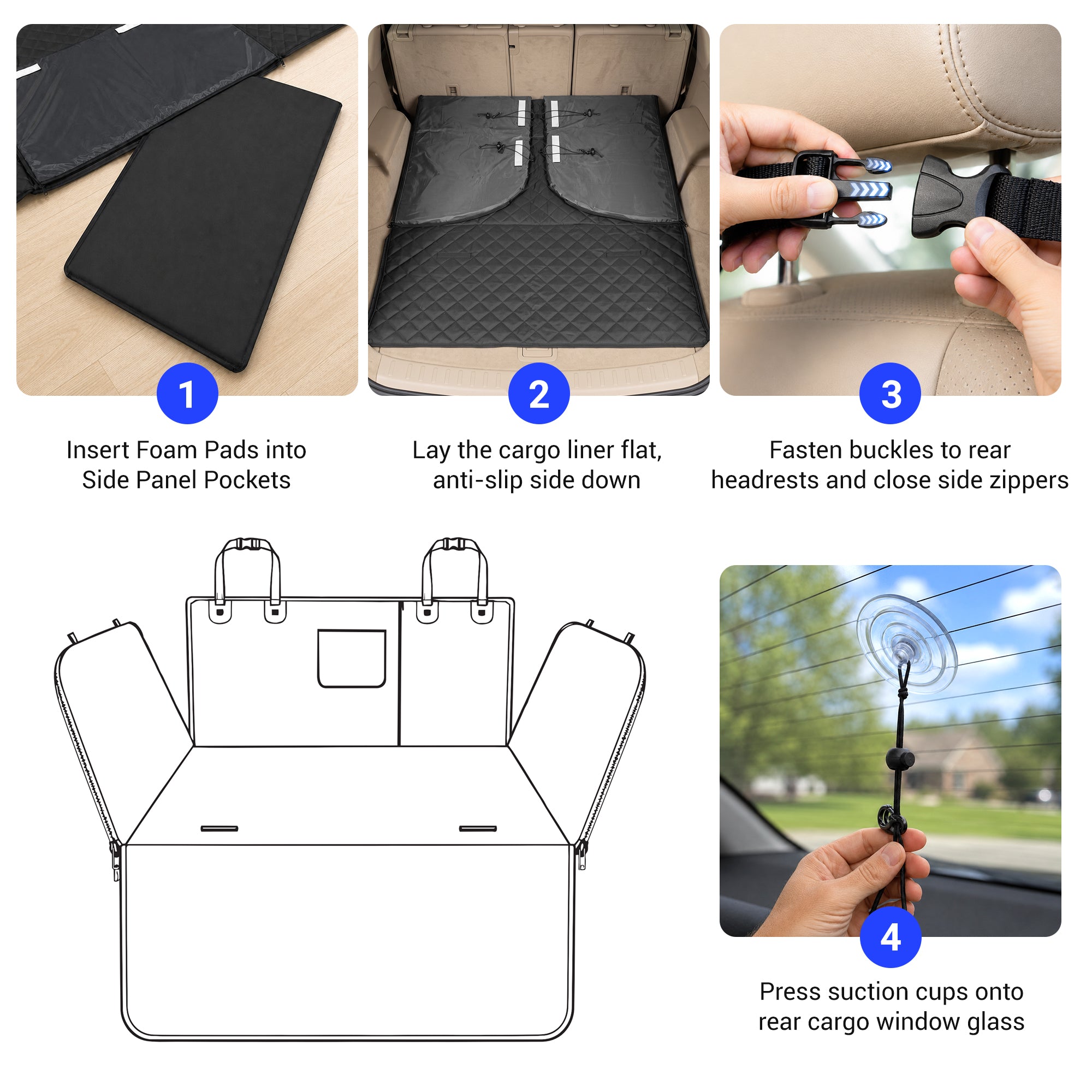 1
Insert Foam Pads into Side Panel Pockets

2
Lay the cargo liner flat, anti-slip side down

3
Fasten buckles to rear headrests and close side zippers

4
Press suction cups onto rear cargo window glass