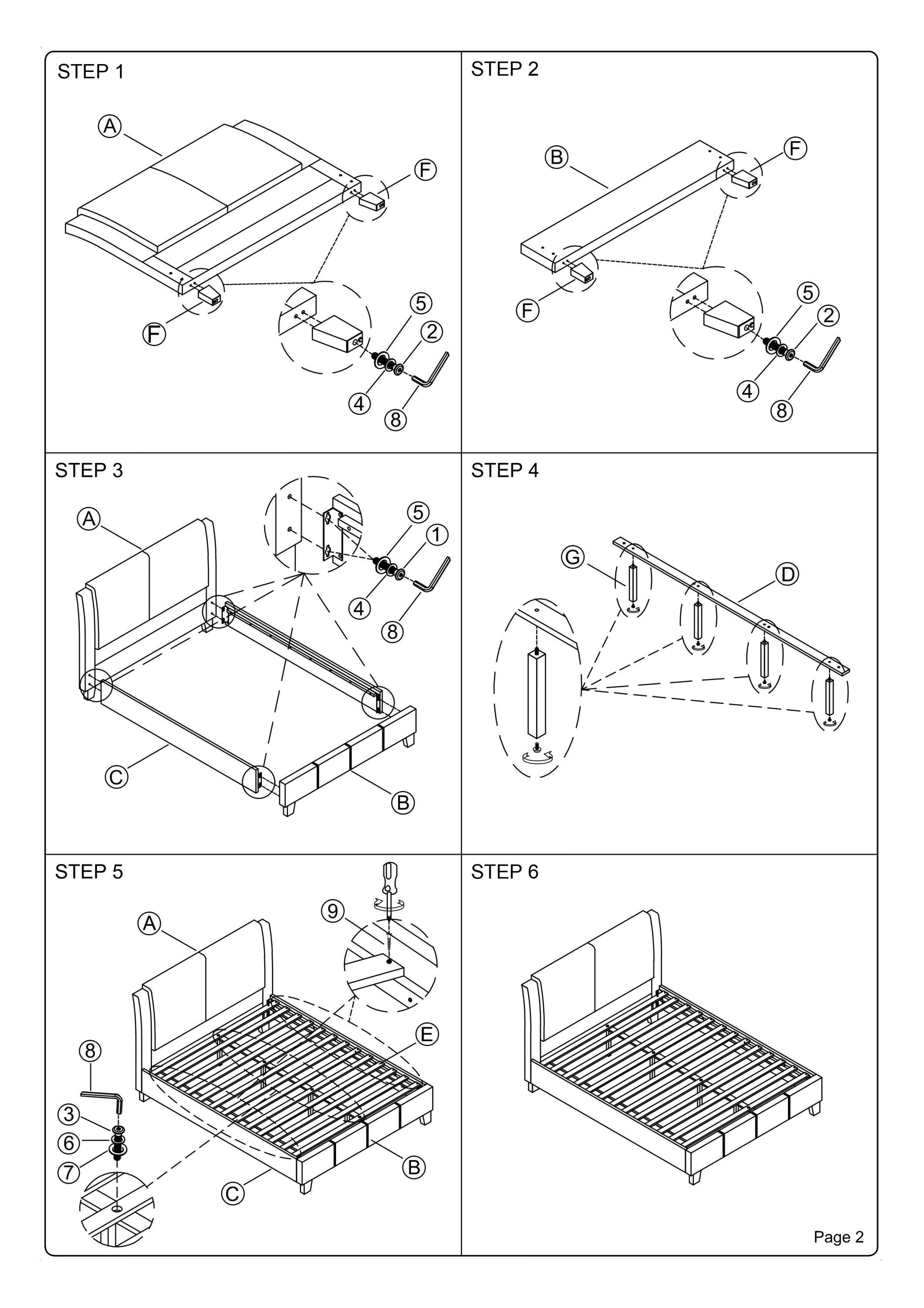 STEP 1

A

F

F

5

2

4

8

STEP 2

B

F

F

5

2

4

8

STEP 3

A

5

1

4

8

C

B

STEP 4

G

D

STEP 5

A

9

E

8

3

6

7

C

B

STEP 6

Page 2