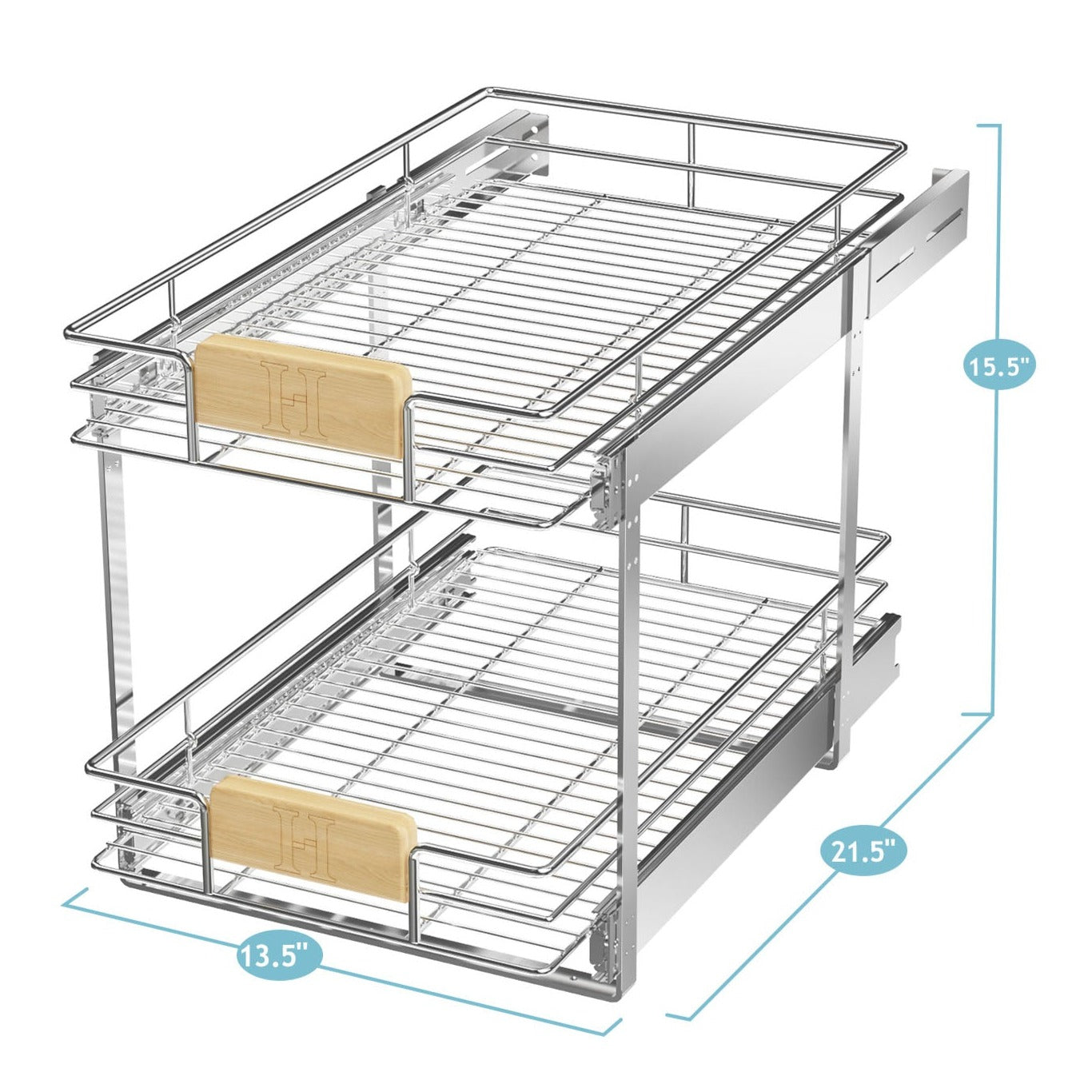 H

H

15.5"

21.5"

13.5"