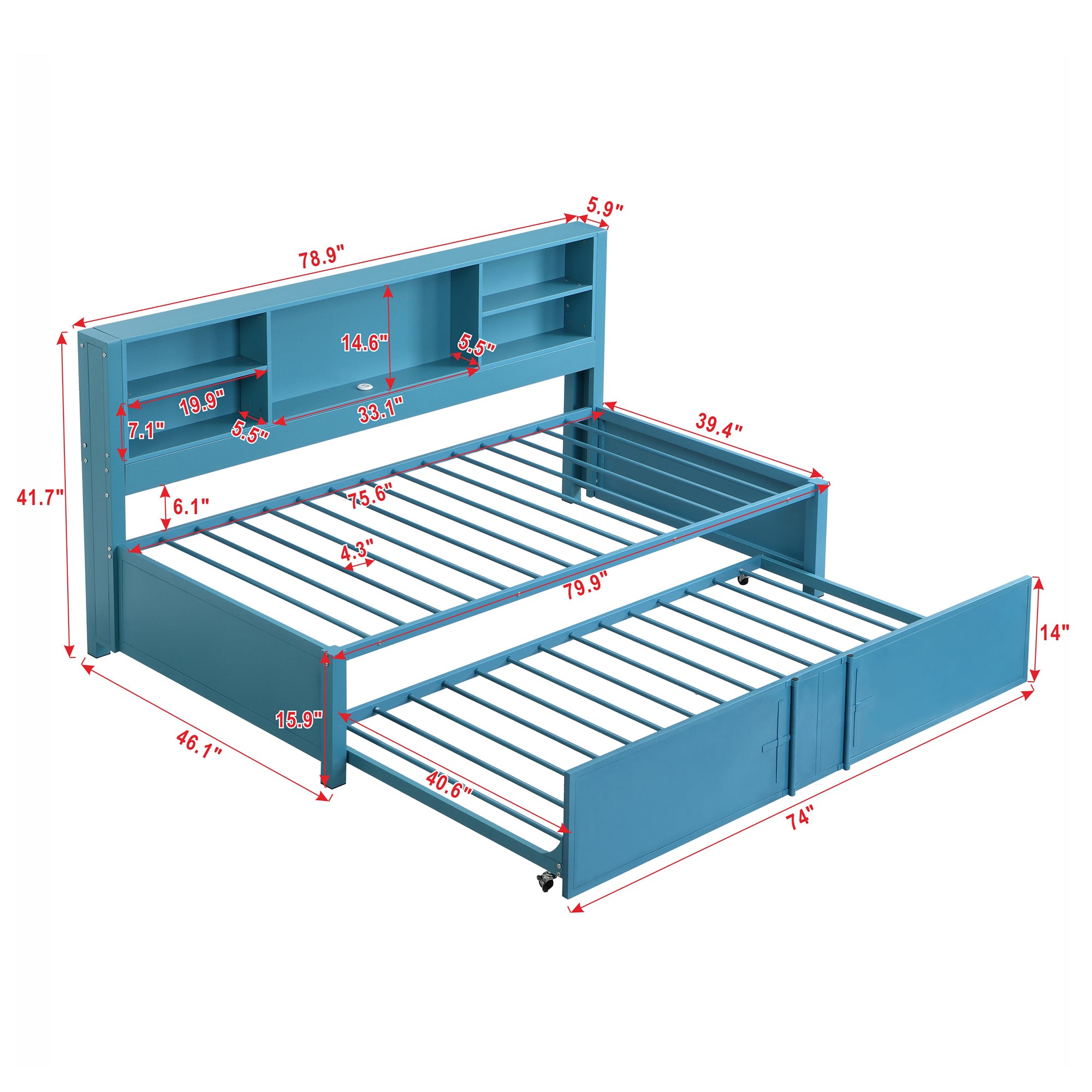 5.9"
78.9"
14.6"
5.5"
19.9"
33.1"
7.1"
5.5"
39.4"
41.7"
6.1"
75.6"
4.3"
79.9"
14"
15.9"
46.1"
40.6"
74"