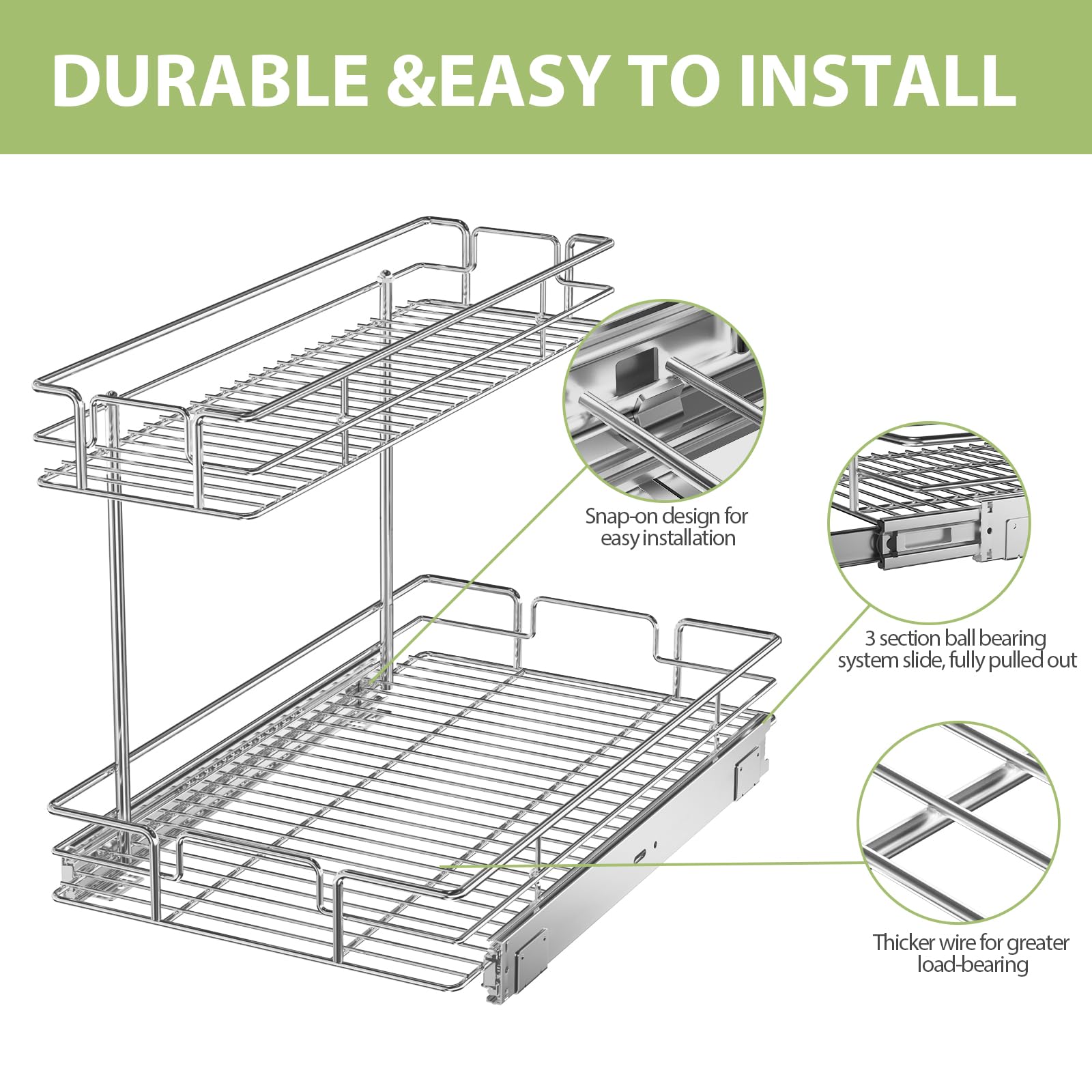 DURABLE &EASY TO INSTALL

Snap-on design for easy installation

3 section ball bearing system slide, fully pulled out

Thicker wire for greater load-bearing