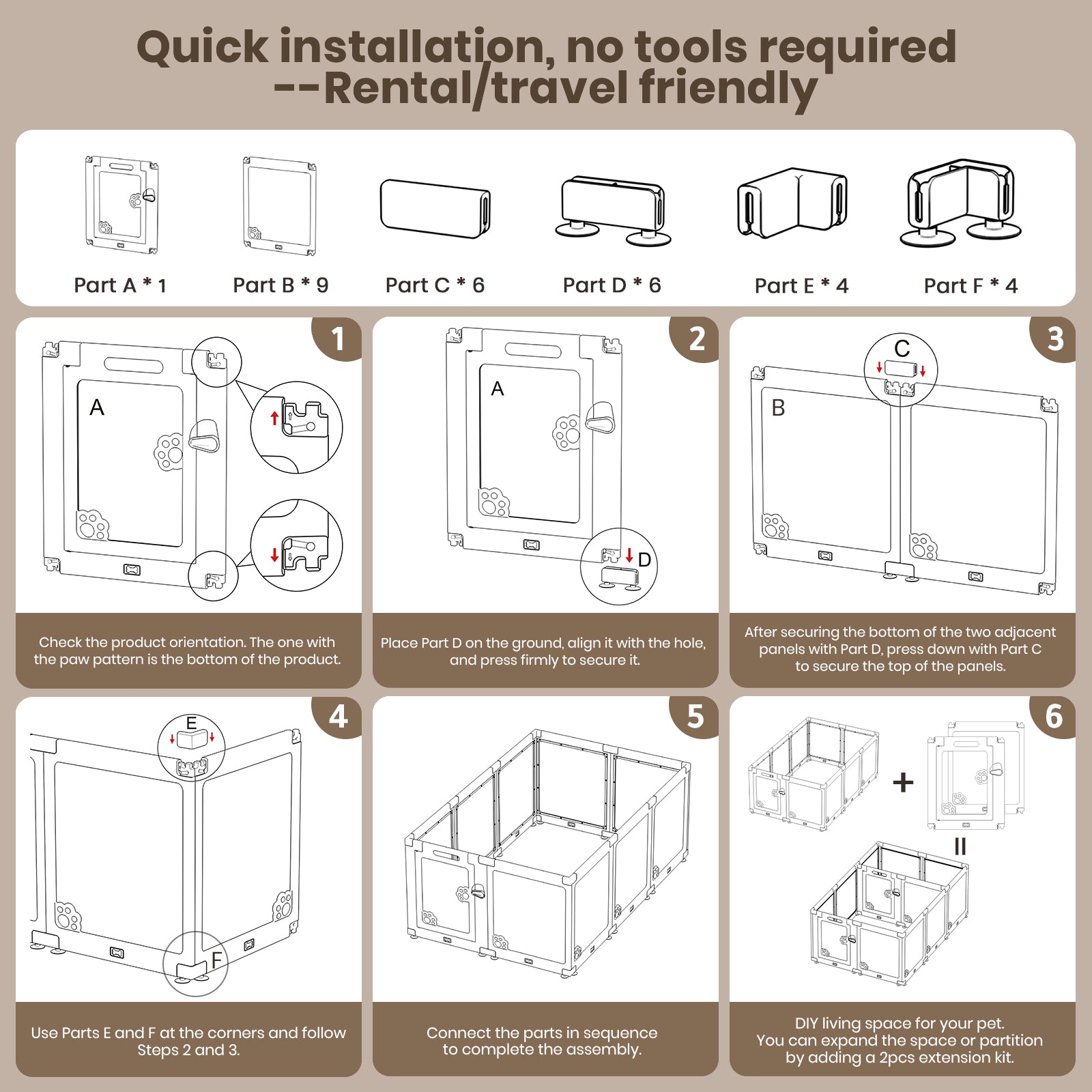 Quick installation, no tools required --Rental/travel friendly

Part A * 1
Part B * 9
Part C * 6
Part D * 6
Part E * 4
Part F * 4

1
A
Check the product orientation. The one with the paw pattern is the bottom of the product.

2
A
D
Place Part D on the ground, align it with the hole, and press firmly to secure it.

3
C
B
After securing the bottom of the two adjacent panels with Part D, press down with Part C to secure the top of the panels.

4
E
F
Use Parts E and F at the corners and follow Steps 2 and 3.

5
Connect the parts in sequence to complete the assembly.

6
+
=
DIY living space for your pet. You can expand the space or partition by adding a 2pcs extension kit.