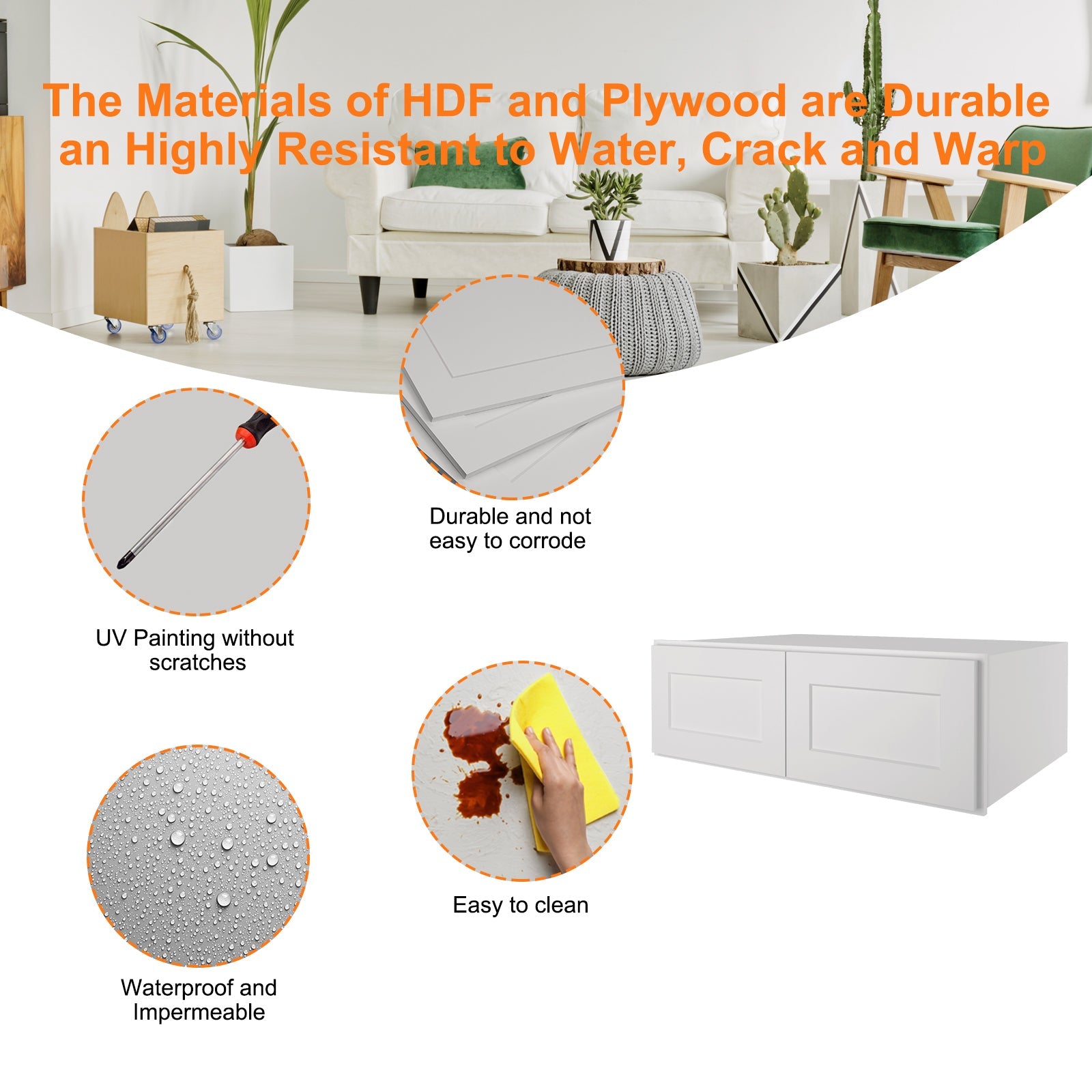 The Materials of HDF and Plywood are Durable an Highly Resistant to Water, Crack and Warp

Durable and not easy to corrode

UV Painting without scratches

Easy to clean

Waterproof and Impermeable