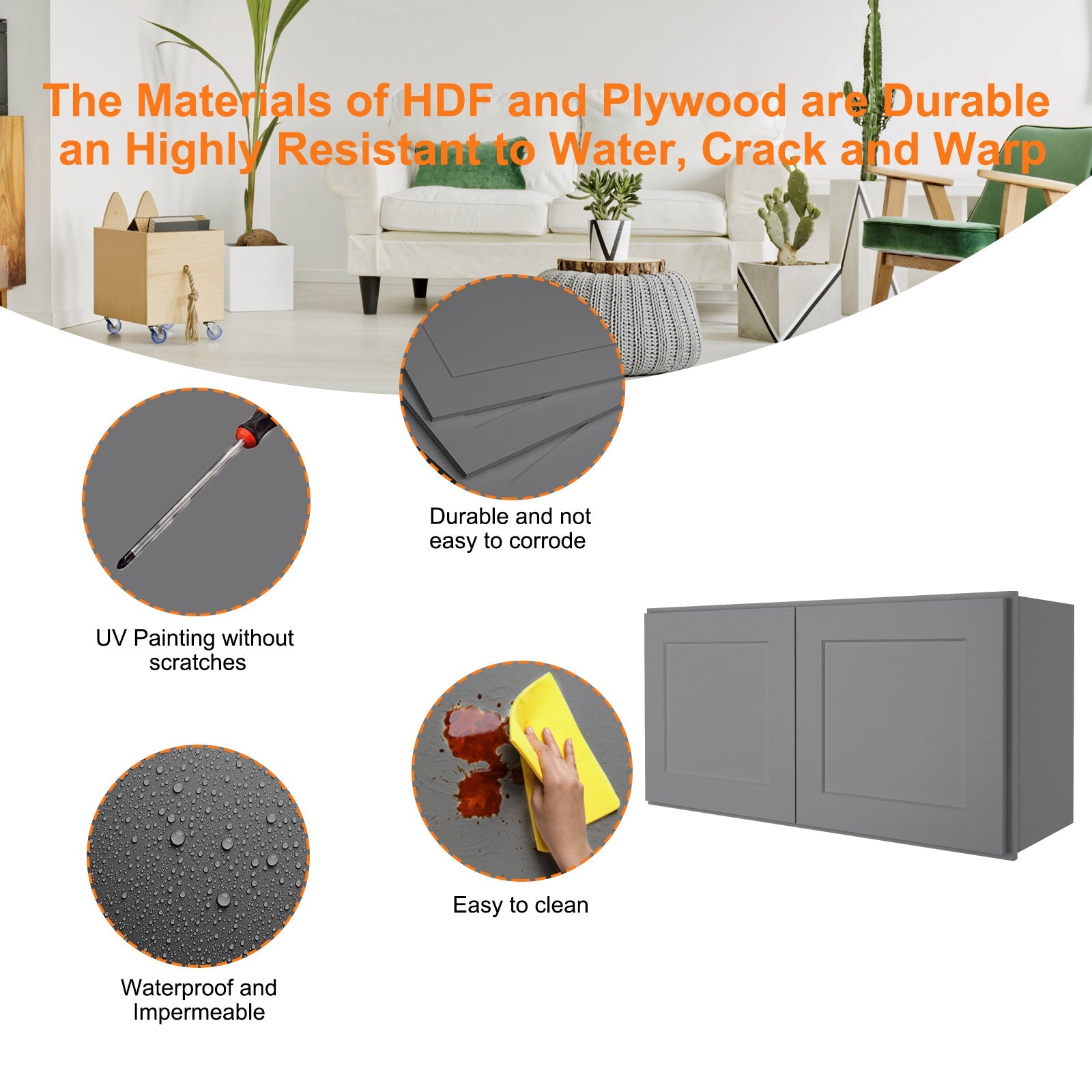 The Materials of HDF and Plywood are Durable an Highly Resistant to Water, Crack and Warp

Durable and not easy to corrode

UV Painting without scratches

Easy to clean

Waterproof and Impermeable