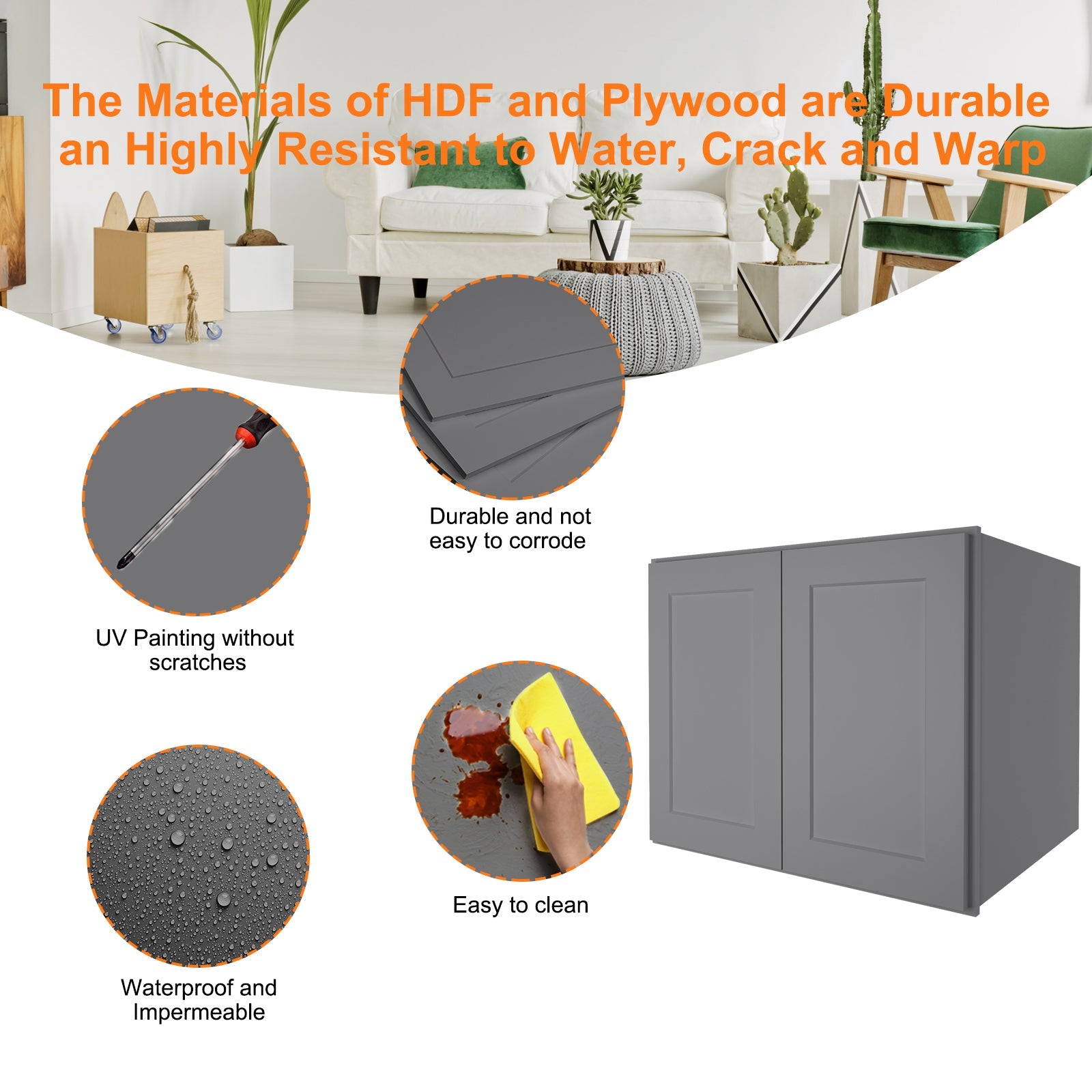 The Materials of HDF and Plywood are Durable an Highly Resistant to Water, Crack and Warp

Durable and not easy to corrode

UV Painting without scratches

Easy to clean

Waterproof and Impermeable