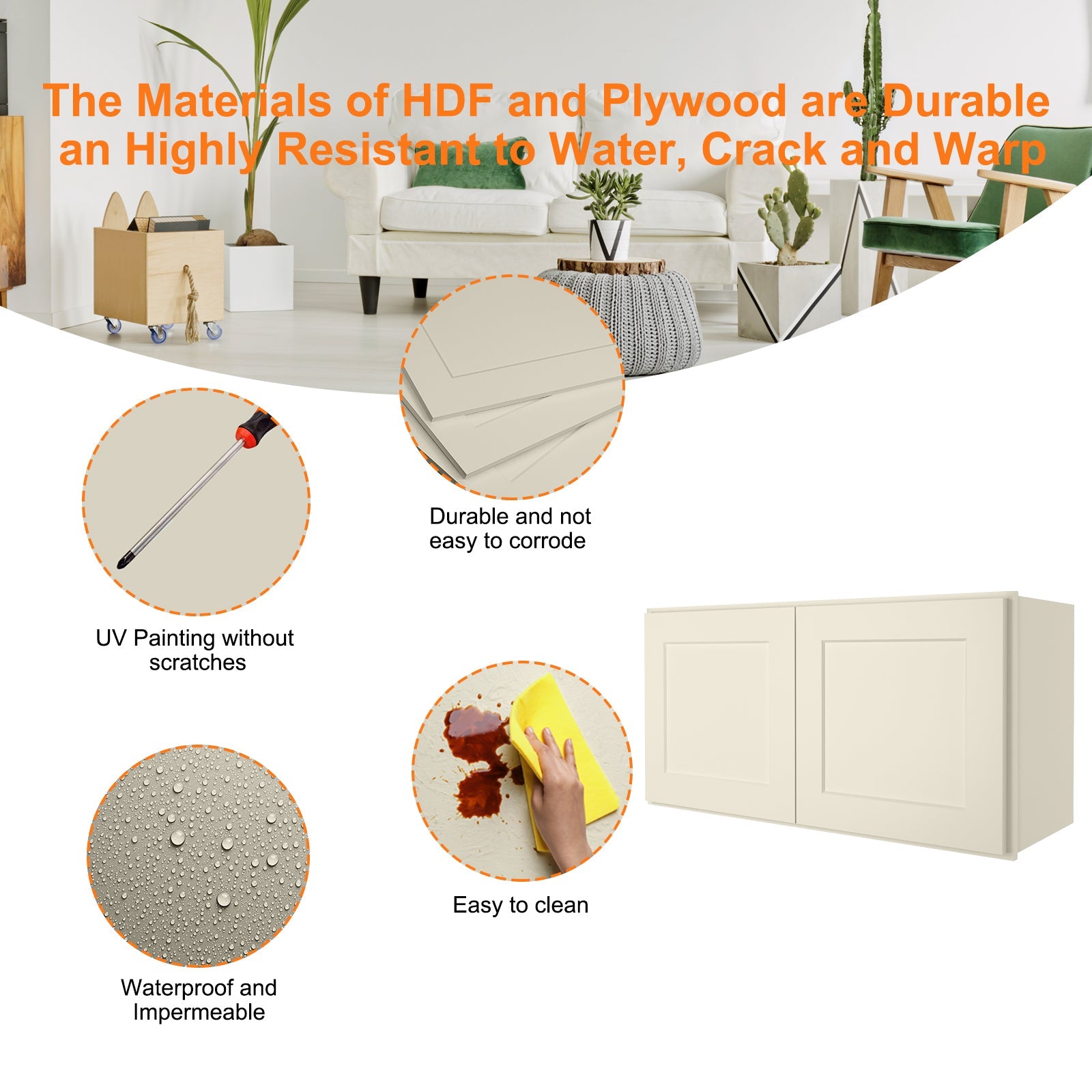 The Materials of HDF and Plywood are Durable an Highly Resistant to Water, Crack and Warp

Durable and not easy to corrode

UV Painting without scratches

Easy to clean

Waterproof and Impermeable