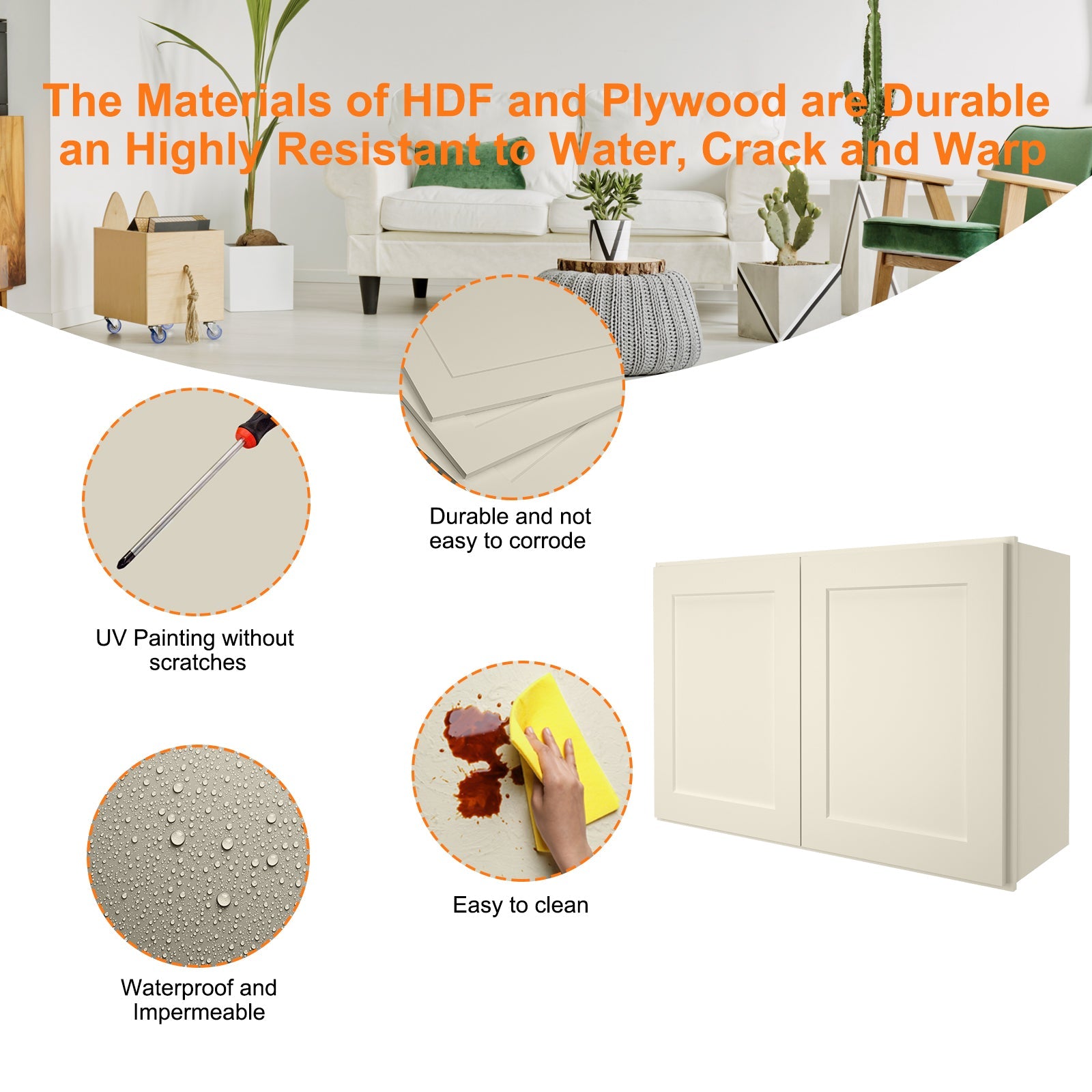 The Materials of HDF and Plywood are Durable an Highly Resistant to Water, Crack and Warp

Durable and not easy to corrode

UV Painting without scratches

Easy to clean

Waterproof and Impermeable