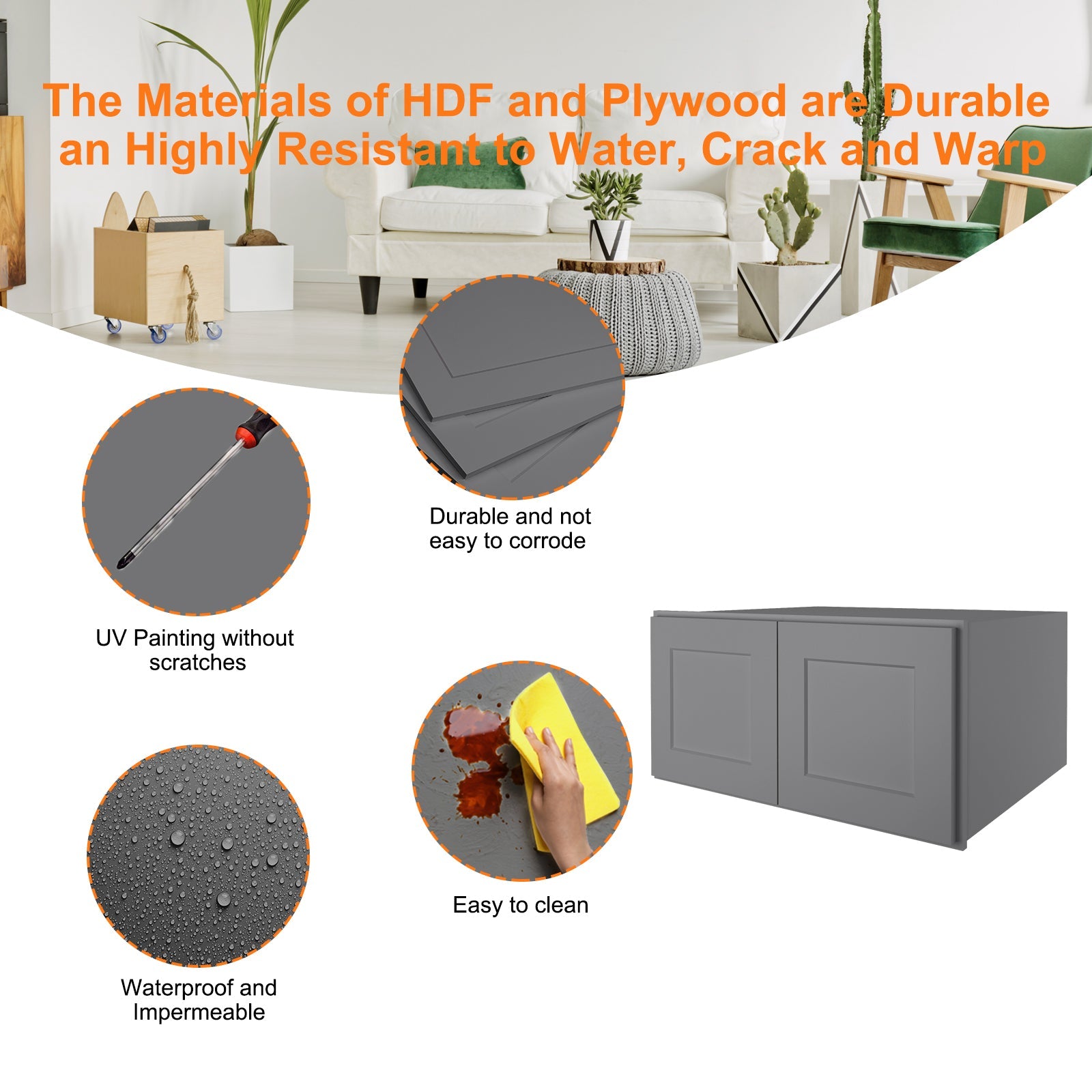 The Materials of HDF and Plywood are Durable an Highly Resistant to Water, Crack and Warp

Durable and not easy to corrode

UV Painting without scratches

Easy to clean

Waterproof and Impermeable