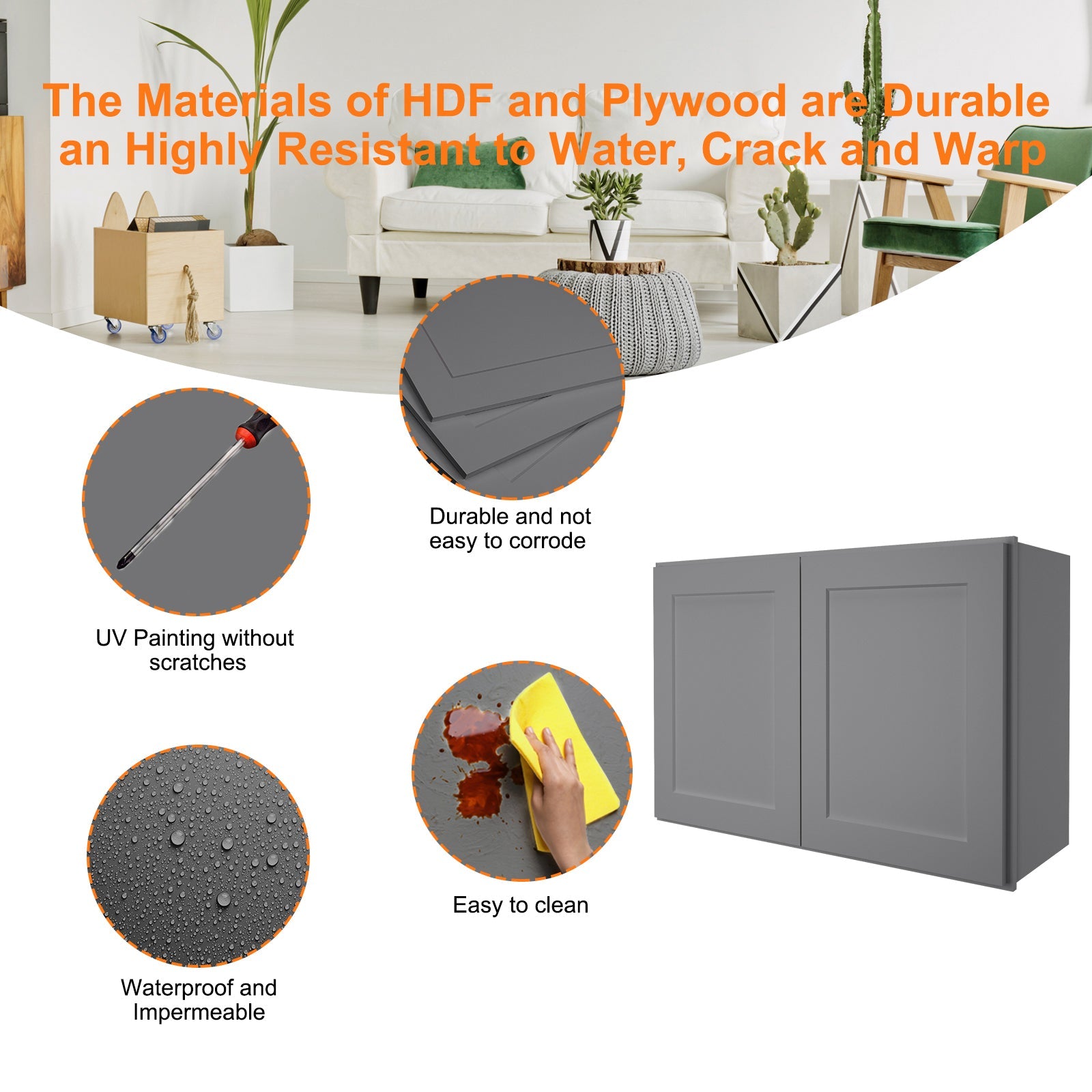 The Materials of HDF and Plywood are Durable an Highly Resistant to Water, Crack and Warp

Durable and not easy to corrode

UV Painting without scratches

Easy to clean

Waterproof and Impermeable