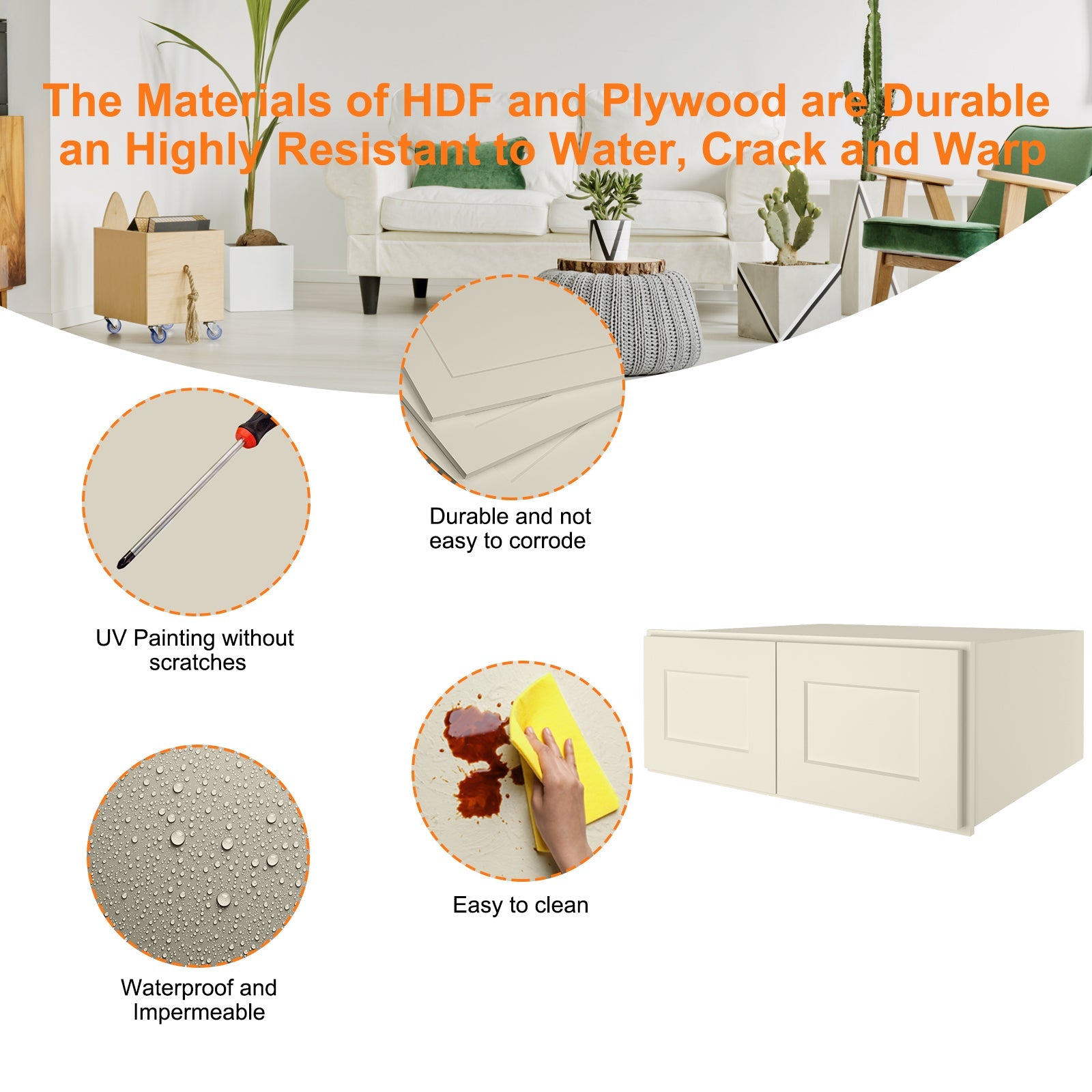 The Materials of HDF and Plywood are Durable an Highly Resistant to Water, Crack and Warp

Durable and not easy to corrode

UV Painting without scratches

Easy to clean

Waterproof and Impermeable