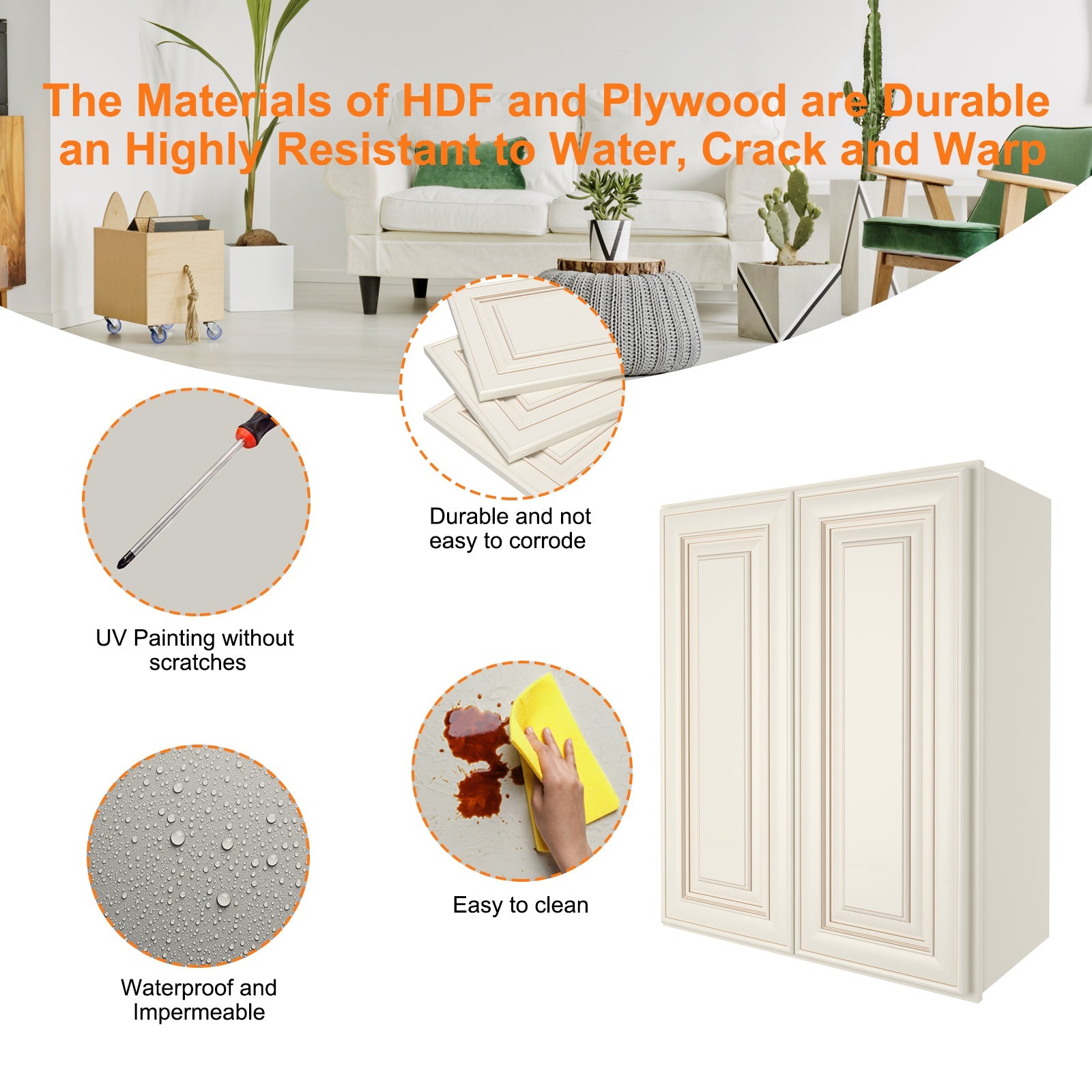 The Materials of HDF and Plywood are Durable an Highly Resistant to Water, Crack and Warp

Durable and not easy to corrode

UV Painting without scratches

Easy to clean

Waterproof and Impermeable