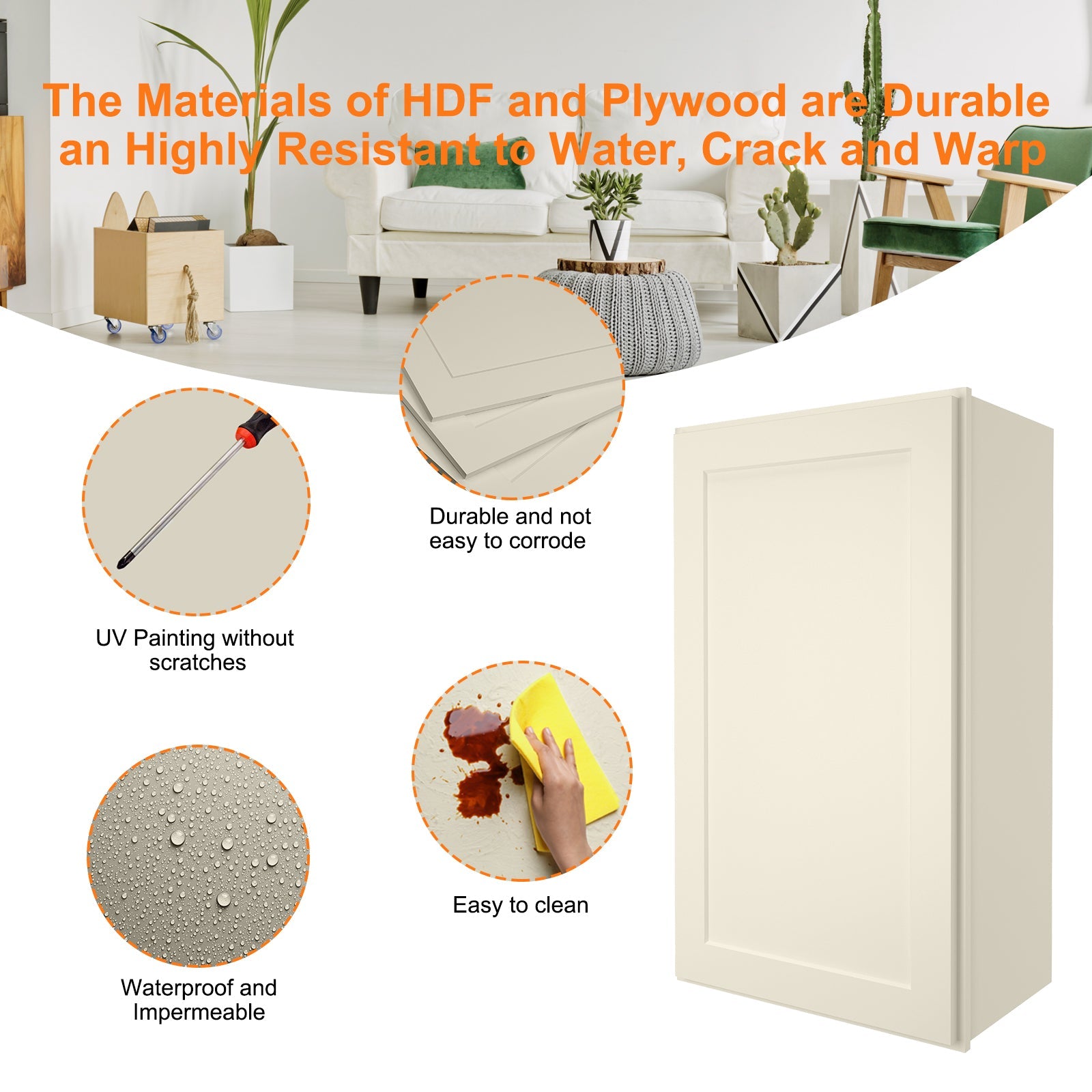 The Materials of HDF and Plywood are Durable an Highly Resistant to Water, Crack and Warp

Durable and not easy to corrode

UV Painting without scratches

Easy to clean

Waterproof and Impermeable