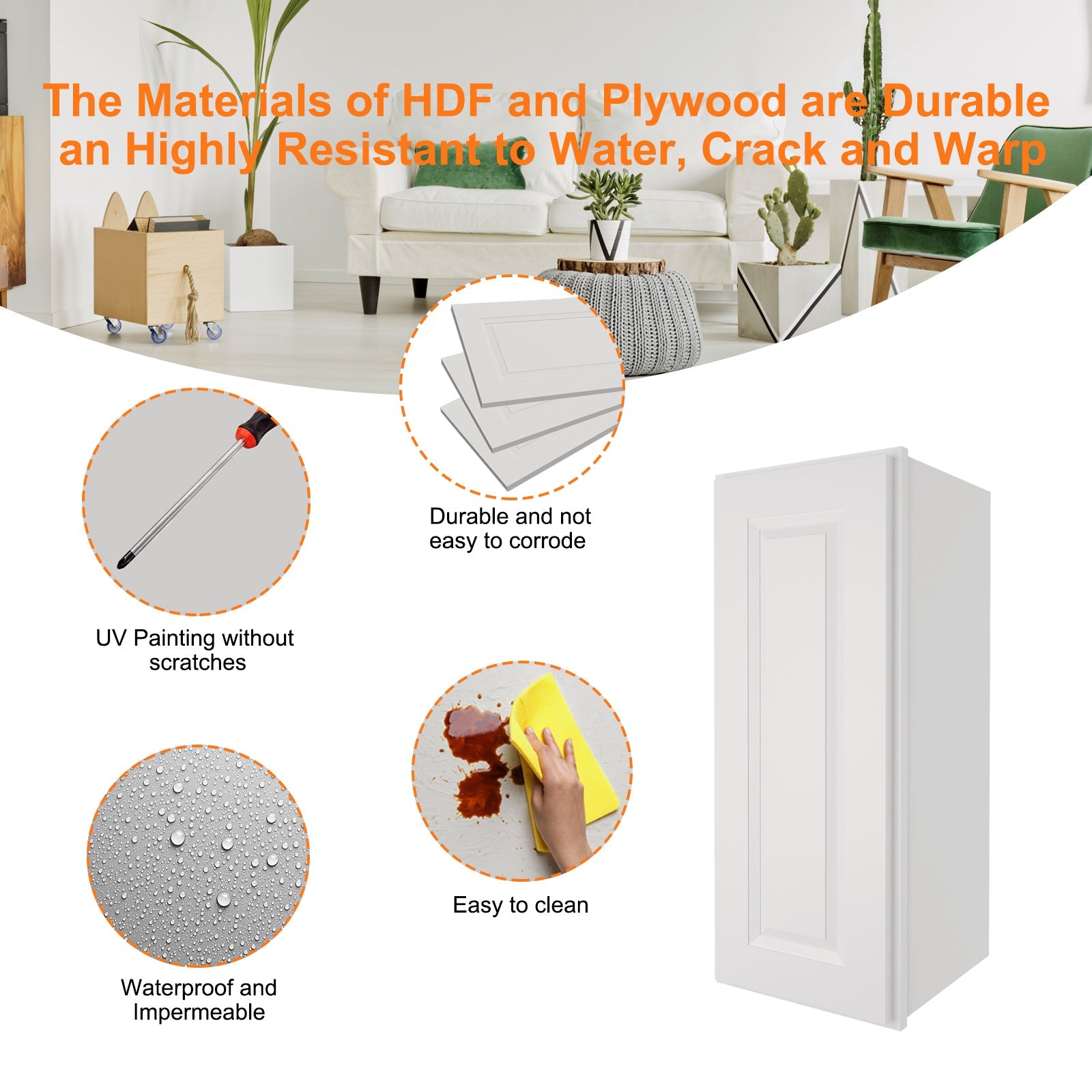 The Materials of HDF and Plywood are Durable an Highly Resistant to Water, Crack and Warp

Durable and not easy to corrode

UV Painting without scratches

Easy to clean

Waterproof and Impermeable