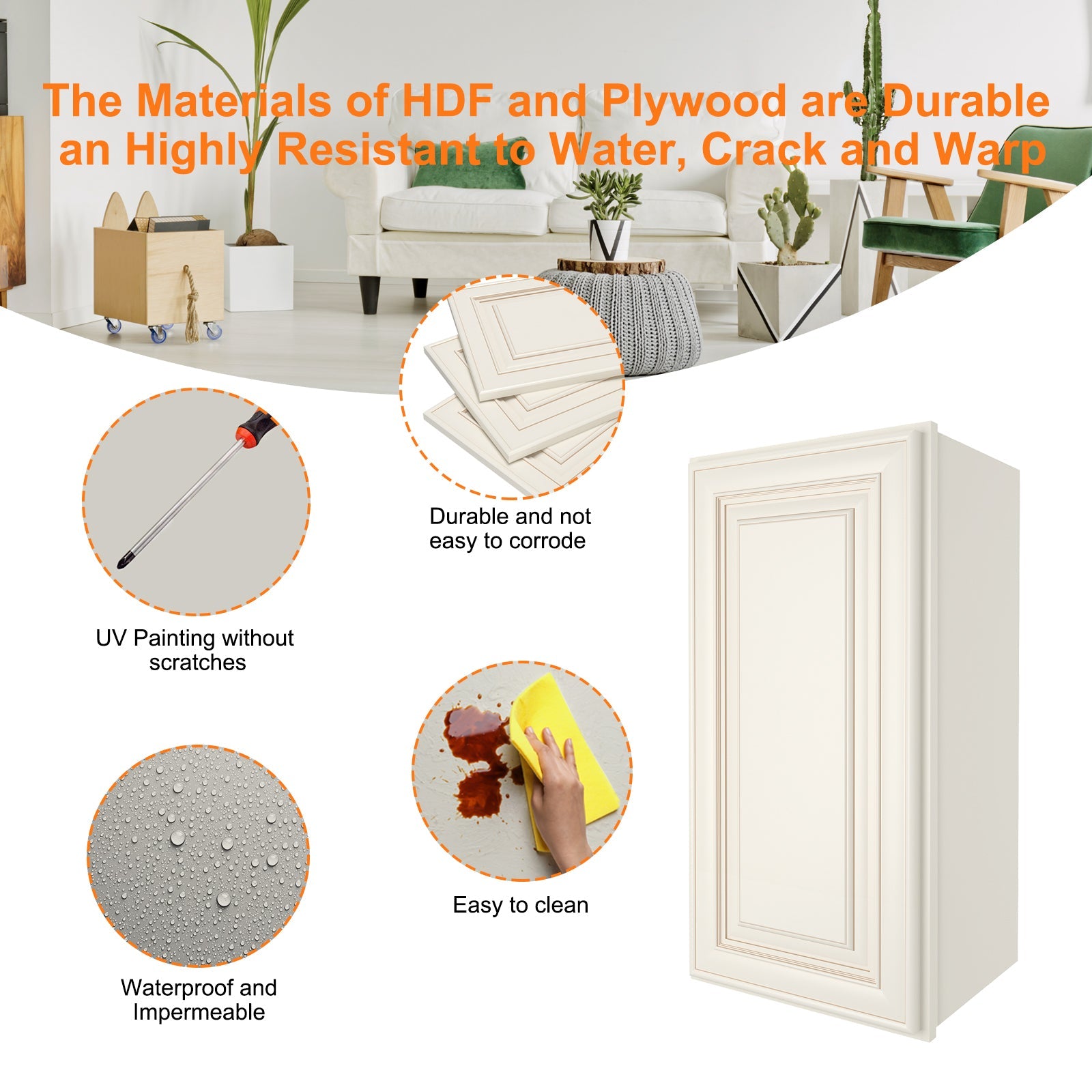 The Materials of HDF and Plywood are Durable an Highly Resistant to Water, Crack and Warp

Durable and not easy to corrode

UV Painting without scratches

Easy to clean

Waterproof and Impermeable